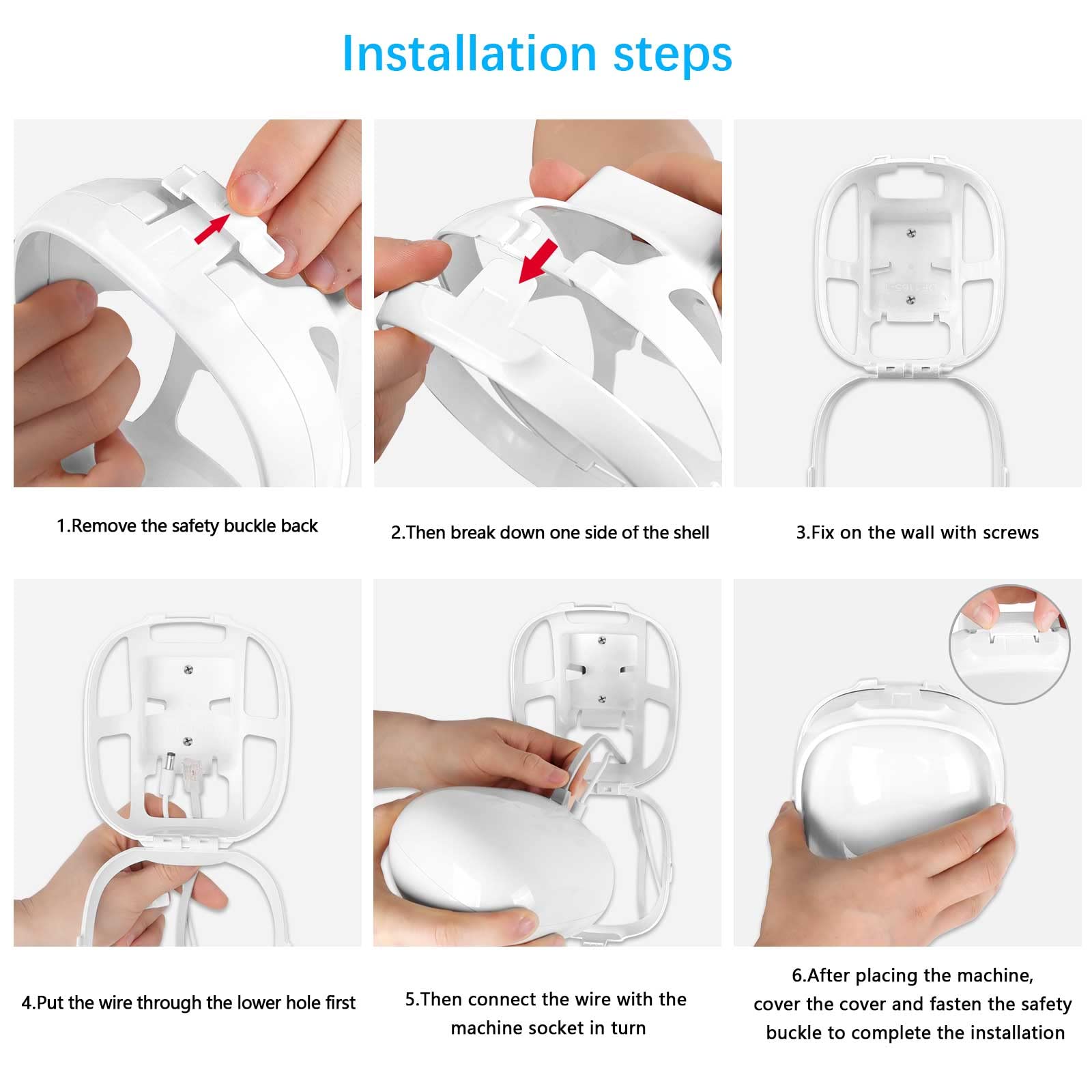 Installation steps

1.Remove the safety buckle back

2.Then break down one side of the shell

3.Fix on the wall with screws

4.Put the wire through the lower hole first

5.Then connect the wire with the machine socket in turn

6.After placing the machine, cover the cover and fasten the safety buckle to complete the installation