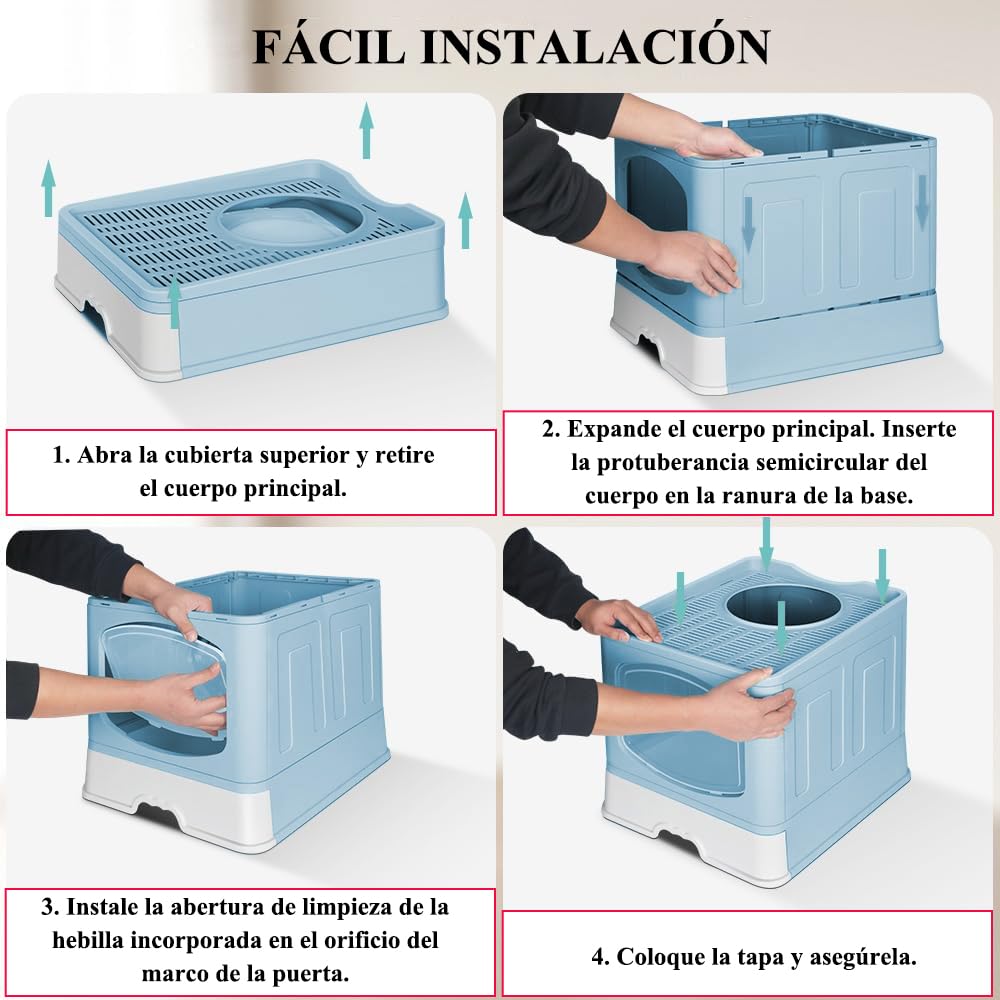 FÁCIL INSTALACIÓN

1. Abra la cubierta superior y retire el cuerpo principal.

2. Expande el cuerpo principal. Inserte la protuberancia semicircular del cuerpo en la ranura de la base.

3. Instale la abertura de limpieza de la hebilla incorporada en el orificio del marco de la puerta.

4. Coloque la tapa y asegúrela.