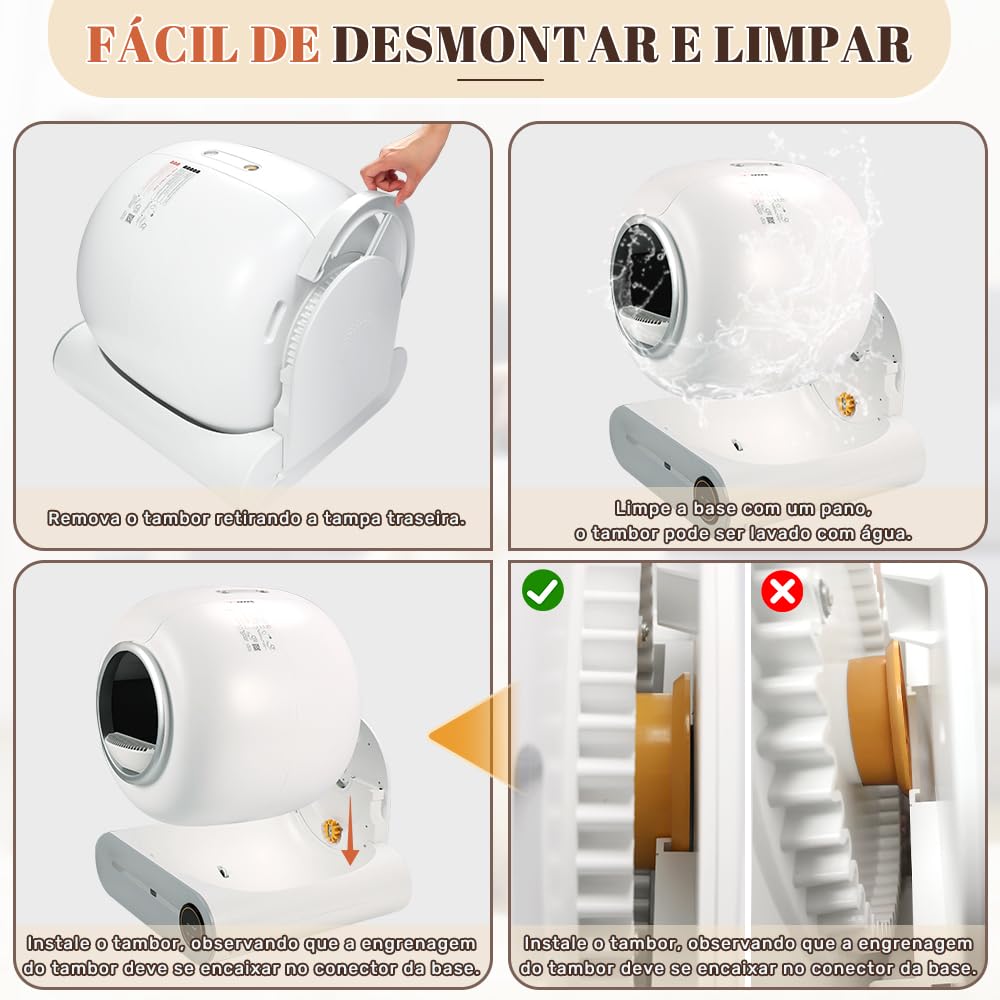 FÁCIL DE DESMONTAR E LIMPAR

Remova o tambor retirando a tampa traseira.

Limpe a base com um pano, o tambor pode ser lavado com água.

Instale o tambor, observando que a engrenagem do tambor deve se encaixar no conector da base.

Instale o tambor, observando que a engrenagem do tambor deve se encaixar no conector da base.