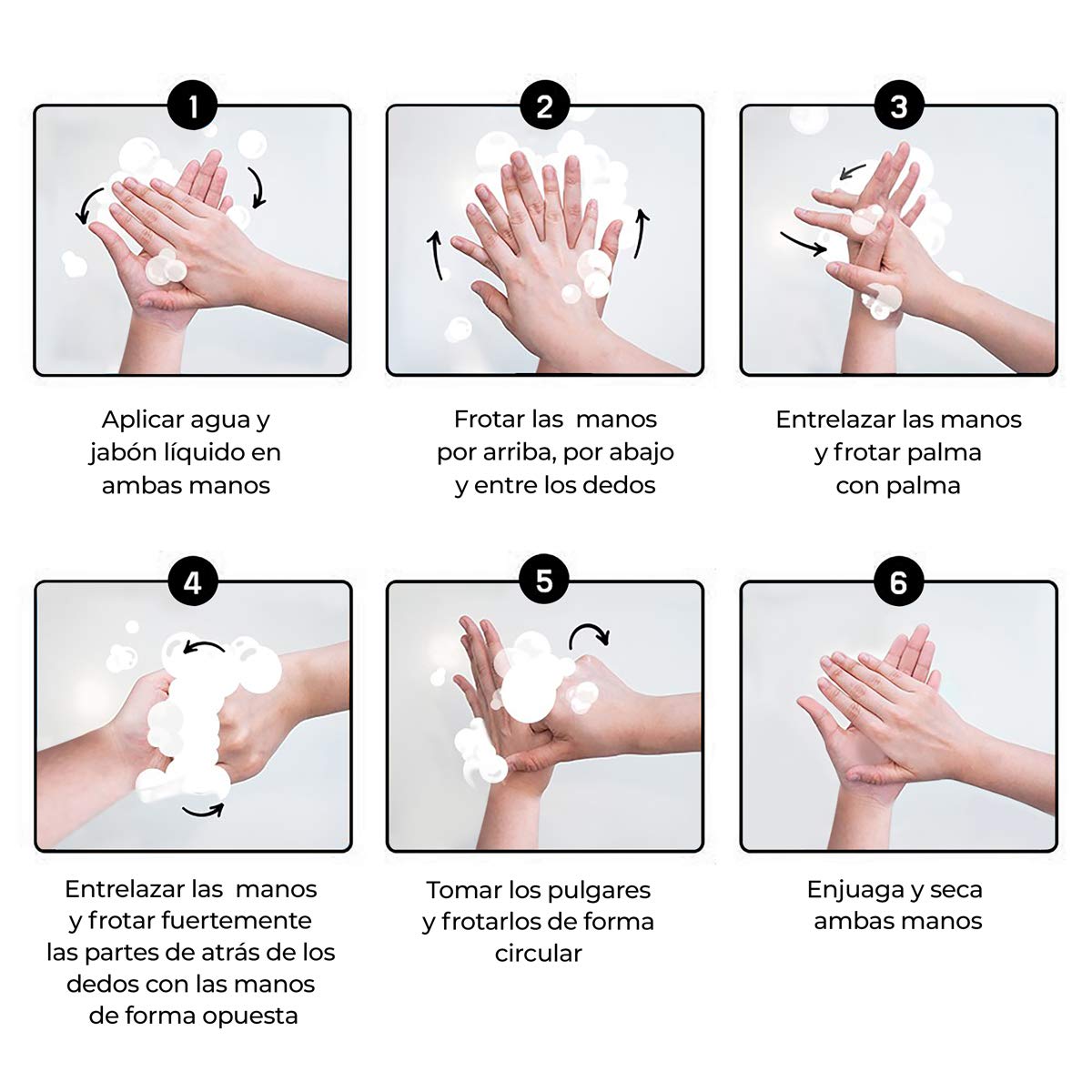 1

Aplicar agua y jabón líquido en ambas manos

2

Frotar las manos por arriba, por abajo y entre los dedos

3

Entrelazar las manos y frotar palma con palma

4

Entrelazar las manos y frotar fuertemente las partes de atrás de los dedos con las manos de forma opuesta

5

Tomar los pulgares y frotarlos de forma circular

6

Enjuaga y seca ambas manos