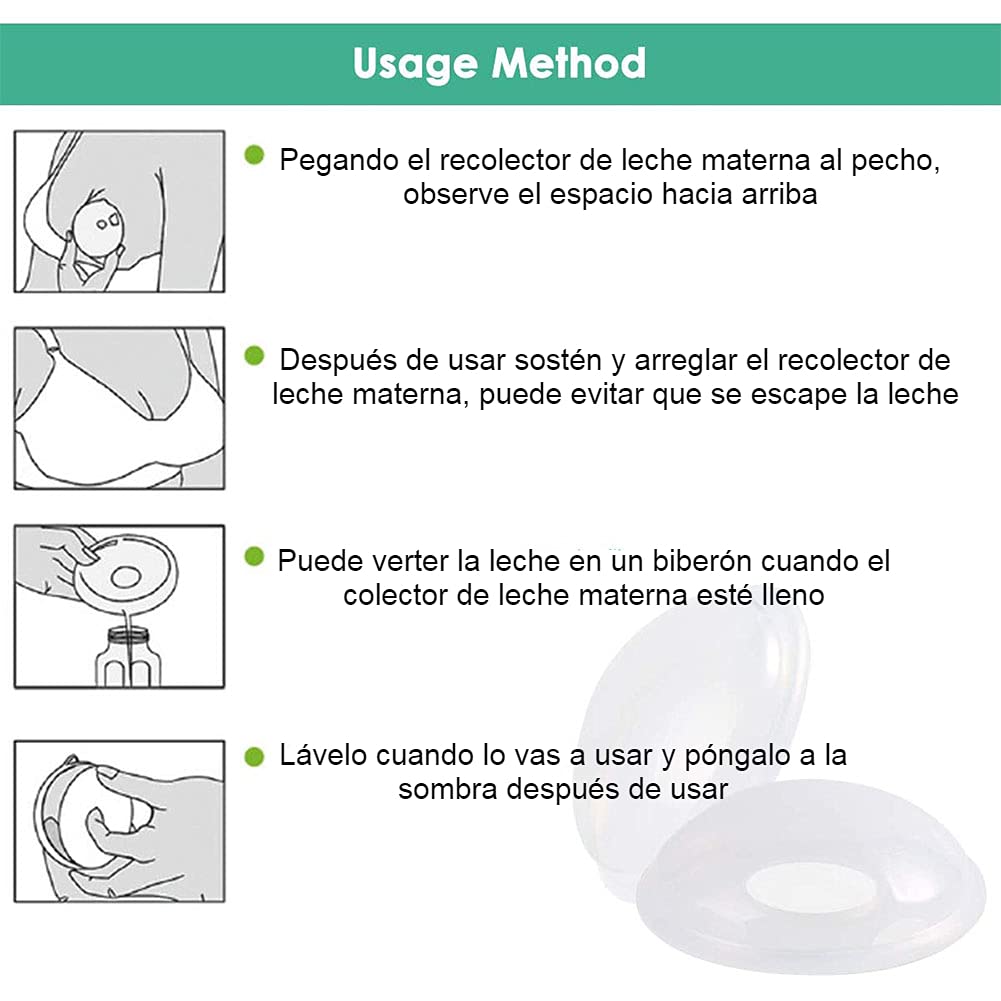 Usage Method

Pegando el recolector de leche materna al pecho, observe el espacio hacia arriba

Después de usar sostén y arreglar el recolector de leche materna, puede evitar que se escape la leche

Puede verter la leche en un biberón cuando el colector de leche materna esté lleno

Lávelo cuando lo vas a usar y póngalo a la sombra después de usar