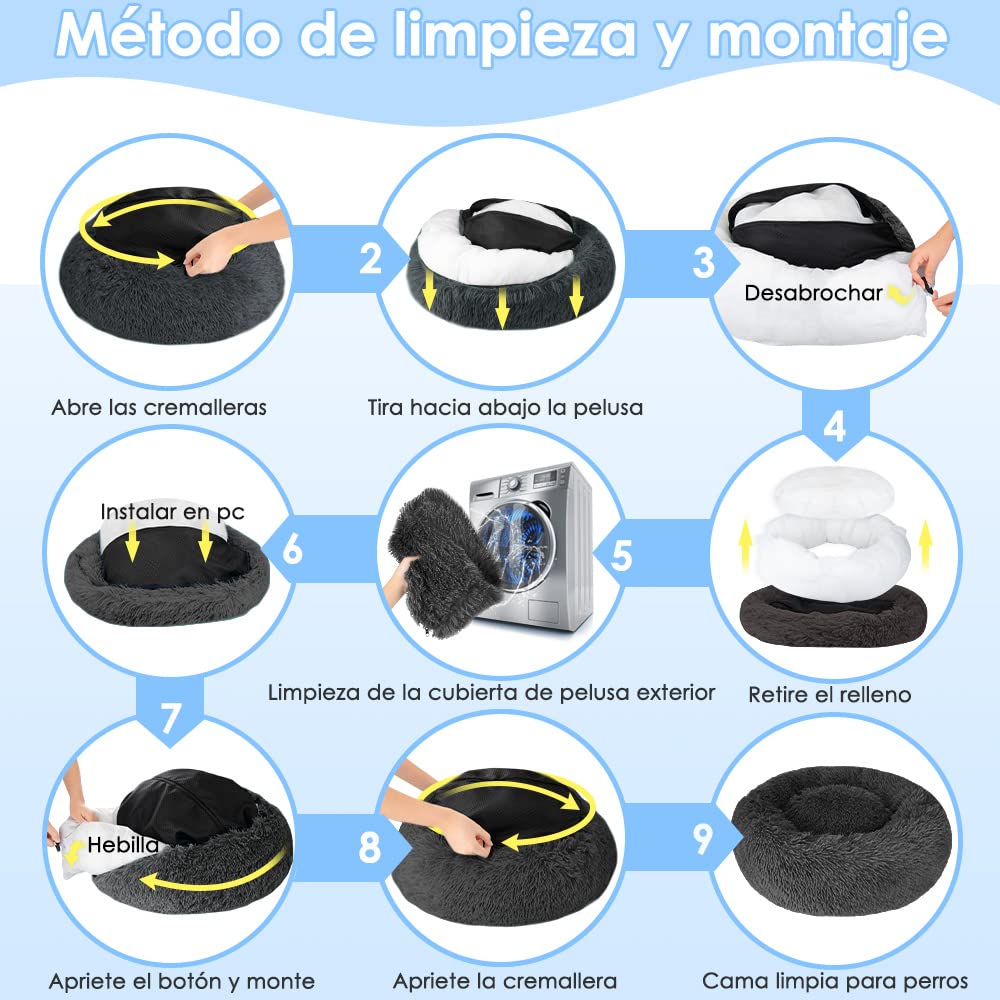 Método de limpieza y montaje

Abre las cremalleras

2

Tira hacia abajo la pelusa

3

Desabrochar

4

Retire el relleno

5

Limpieza de la cubierta de pelusa exterior

6

Instalar en pc

7

Hebilla

Apriete el botón y monte

8

Apriete la cremallera

9

Cama limpia para perros