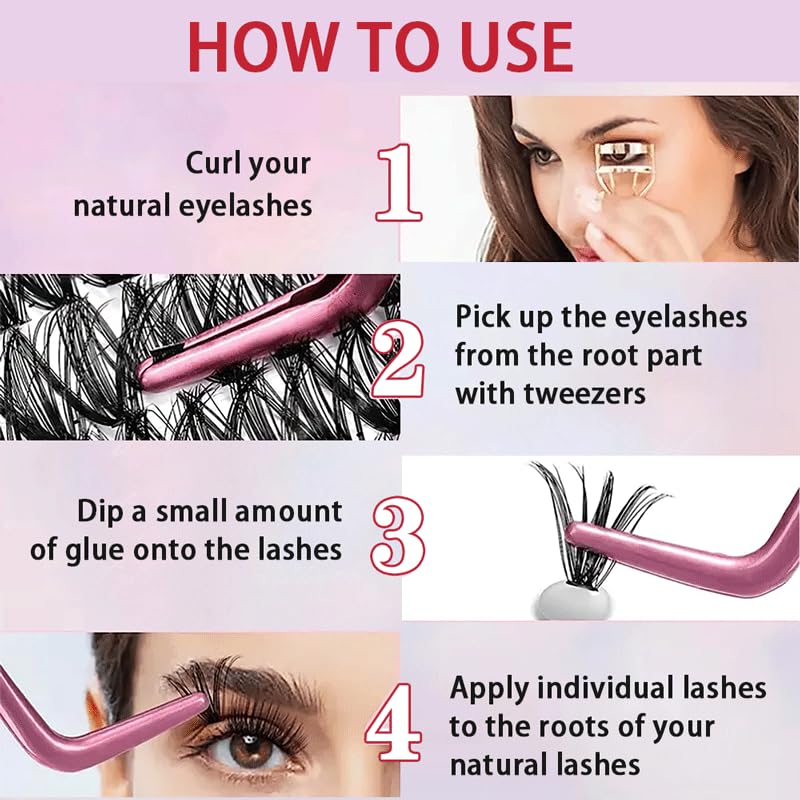 HOW TO USE

Curl your natural eyelashes

1

2

Pick up the eyelashes from the root part with tweezers

Dip a small amount of glue onto the lashes

3

4

Apply individual lashes to the roots of your natural lashes