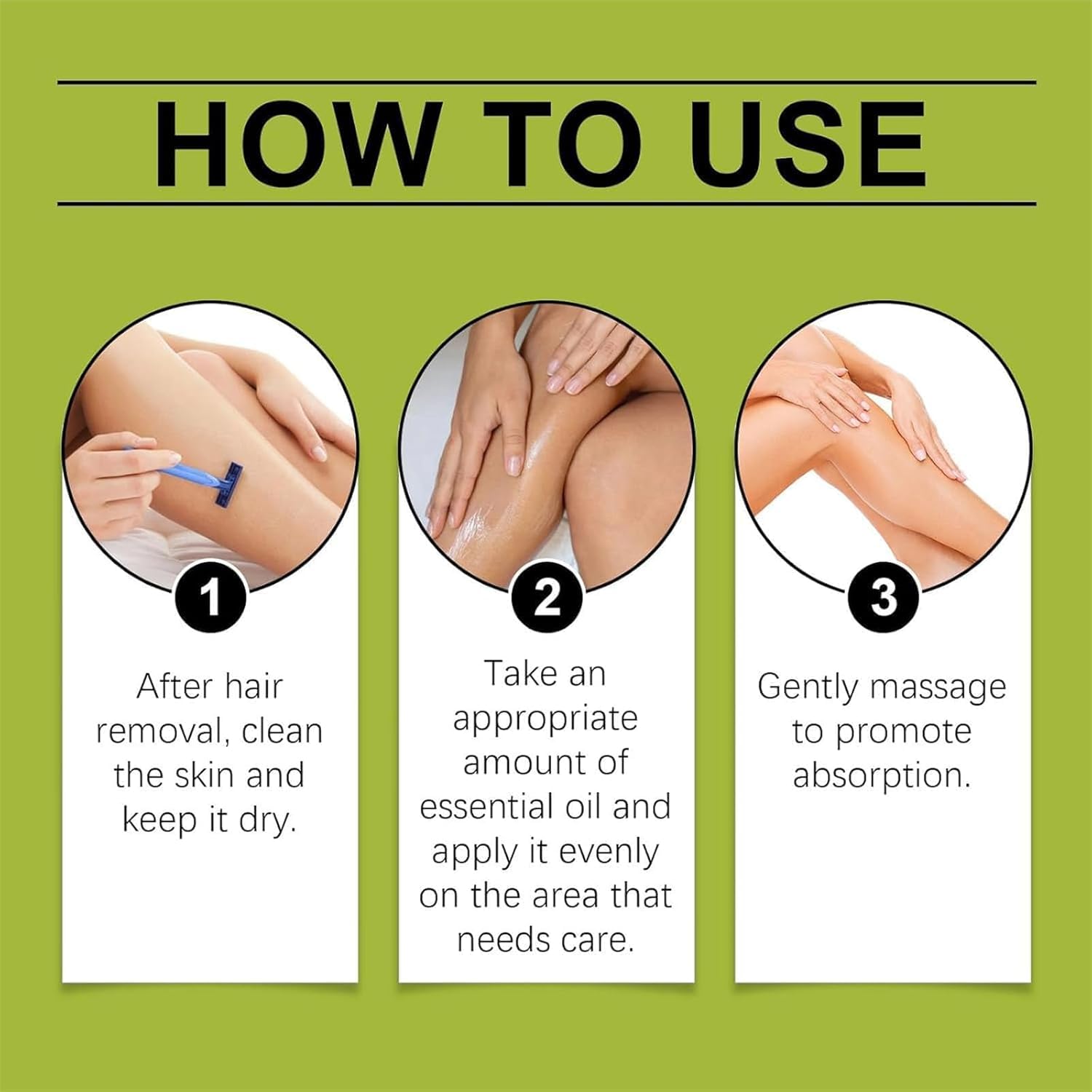 HOW TO USE

1

After hair removal, clean the skin and keep it dry.

2

Take an appropriate amount of essential oil and apply it evenly on the area that needs care.

3

Gently massage to promote absorption.