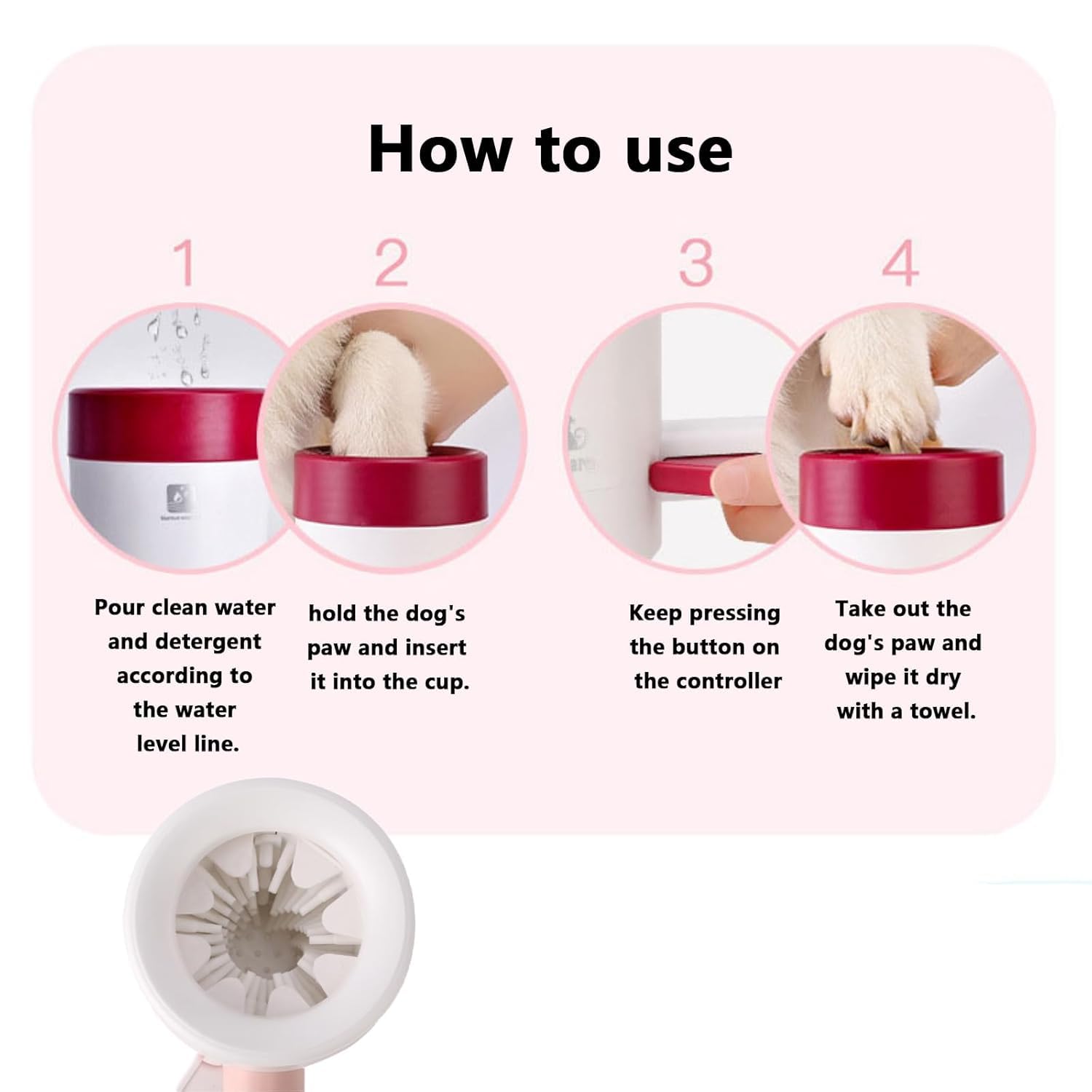 How to use

1

Pour clean water and detergent according to the water level line.

2

hold the dog's paw and insert it into the cup.

3

Keep pressing the button on the controller

4

Take out the dog's paw and wipe it dry with a towel.