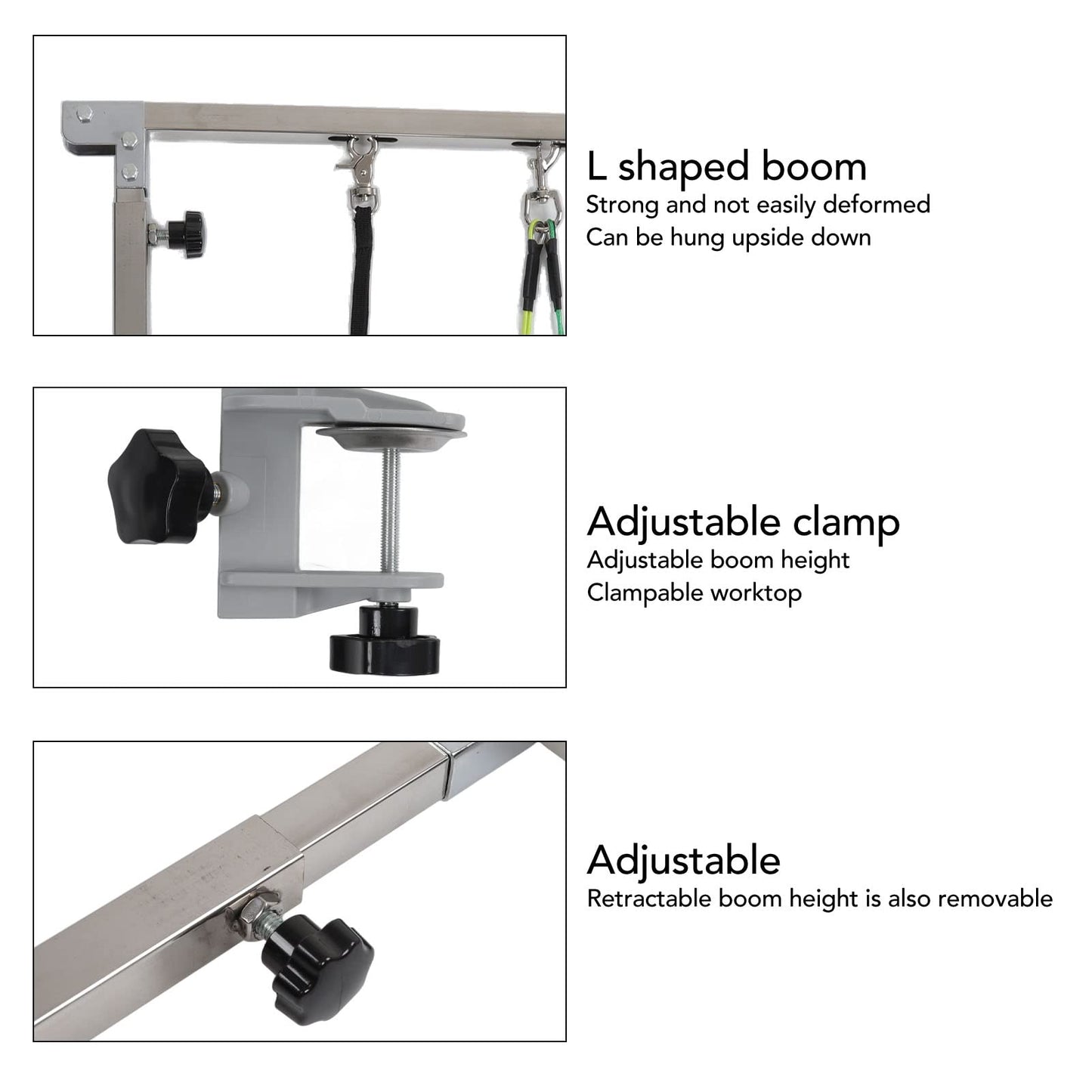 L shaped boom
Strong and not easily deformed
Can be hung upside down

Adjustable clamp
Adjustable boom height
Clampable worktop

Adjustable
Retractable boom height is also removable