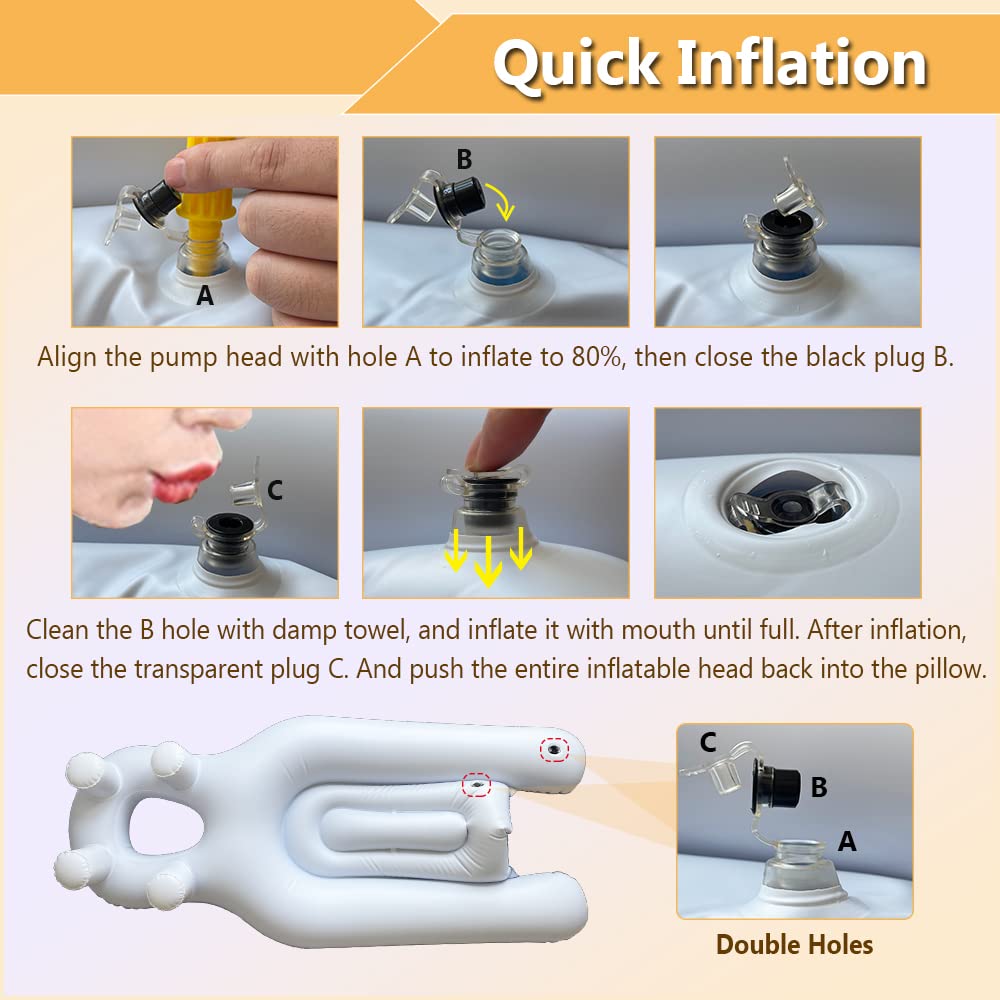 Quick Inflation

A

B

Align the pump head with hole A to inflate to 80%, then close the black plug B.

C

Clean the B hole with damp towel, and inflate it with mouth until full. After inflation, close the transparent plug C. And push the entire inflatable head back into the pillow.

C

B

A

Double Holes