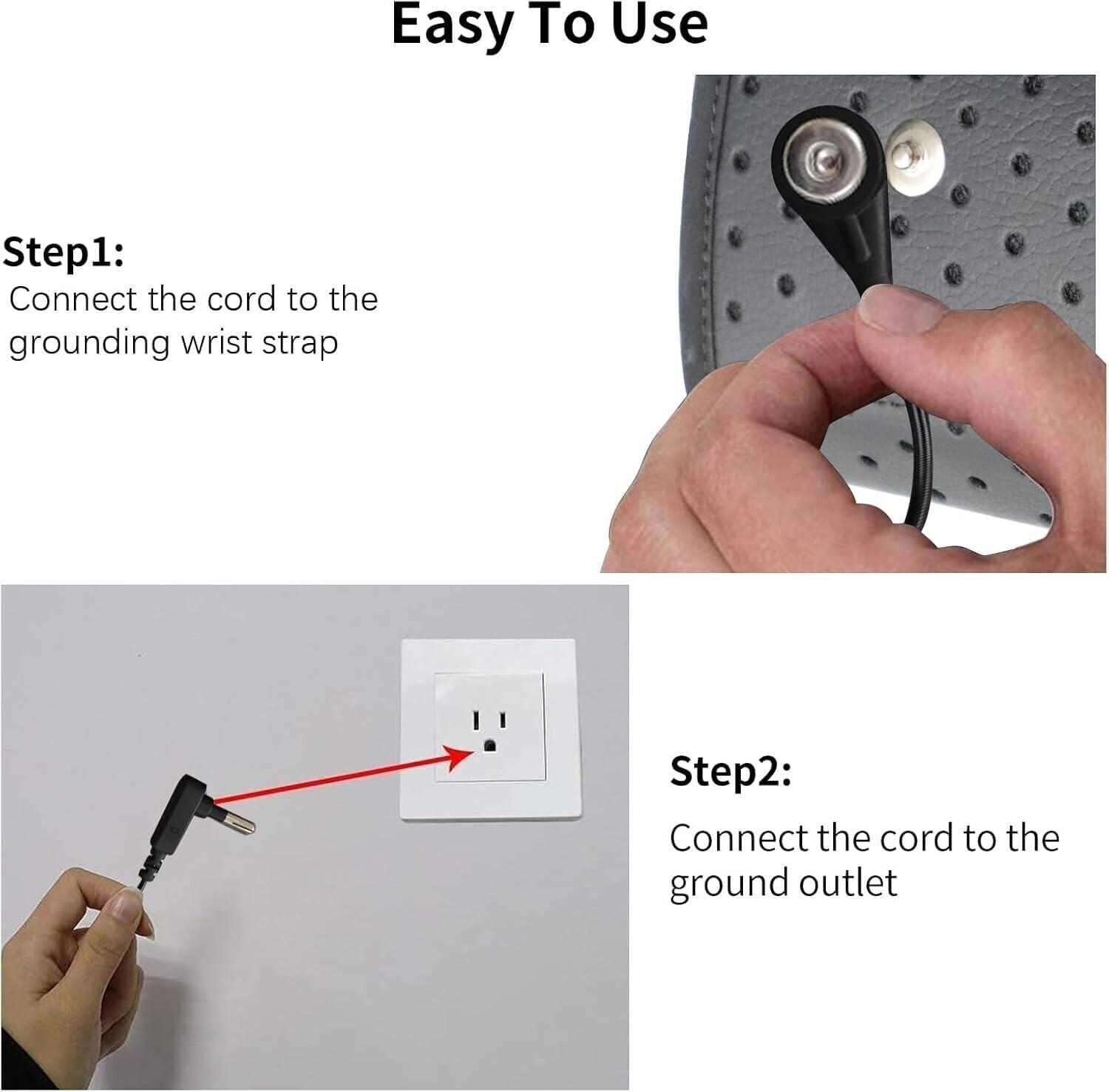 Easy To Use

Step1:
Connect the cord to the grounding wrist strap

Step2:
Connect the cord to the ground outlet