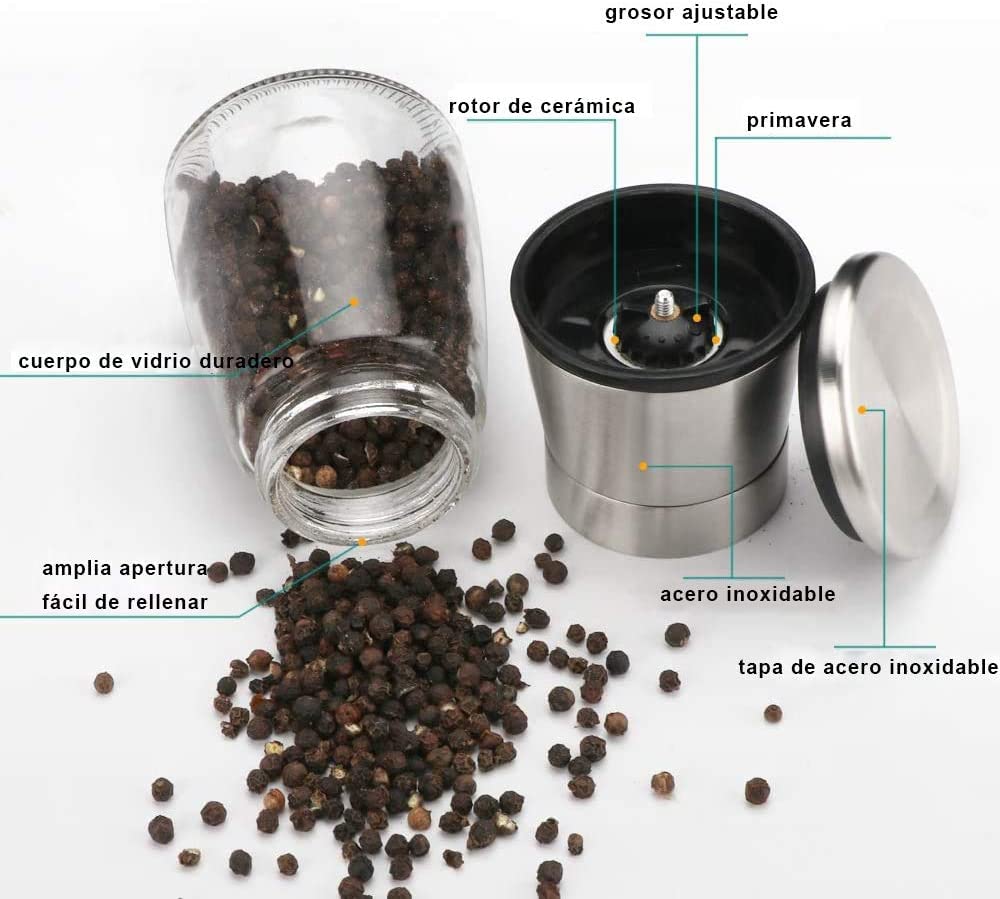 grosor ajustable

rotor de cerámica

primavera

cuerpo de vidrio duradero

amplia apertura
fácil de rellenar

acero inoxidable

tapa de acero inoxidable