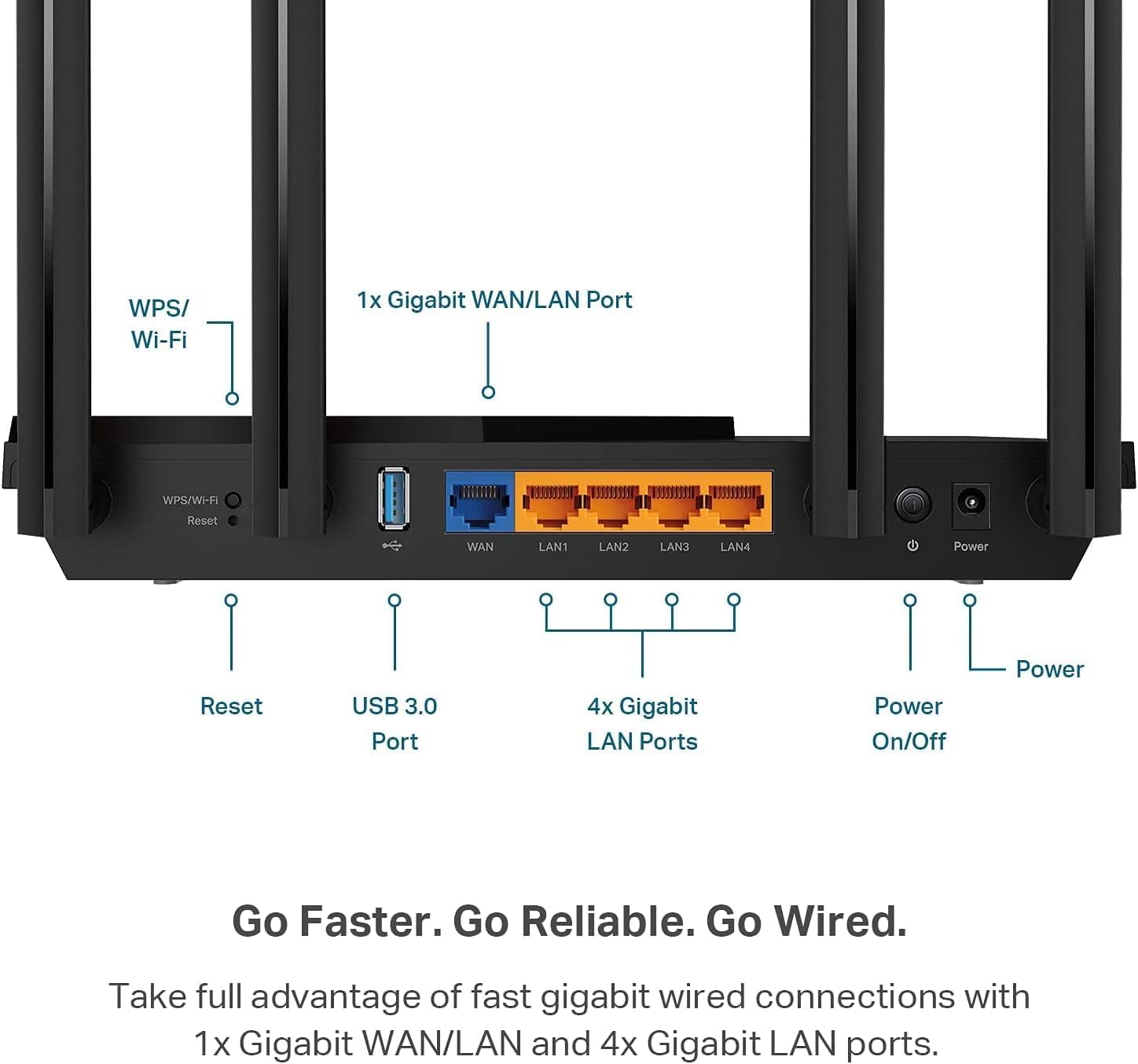 WPS/
Wi-Fi

1x Gigabit WAN/LAN Port

WPS/Wi-Fi
Reset

WAN LAN1 LAN2 LAN3 LAN4

Power

Reset

USB 3.0
Port

4x Gigabit
LAN Ports

Power
On/Off

Power

Go Faster. Go Reliable. Go Wired.

Take full advantage of fast gigabit wired connections with 1x Gigabit WAN/LAN and 4x Gigabit LAN ports.