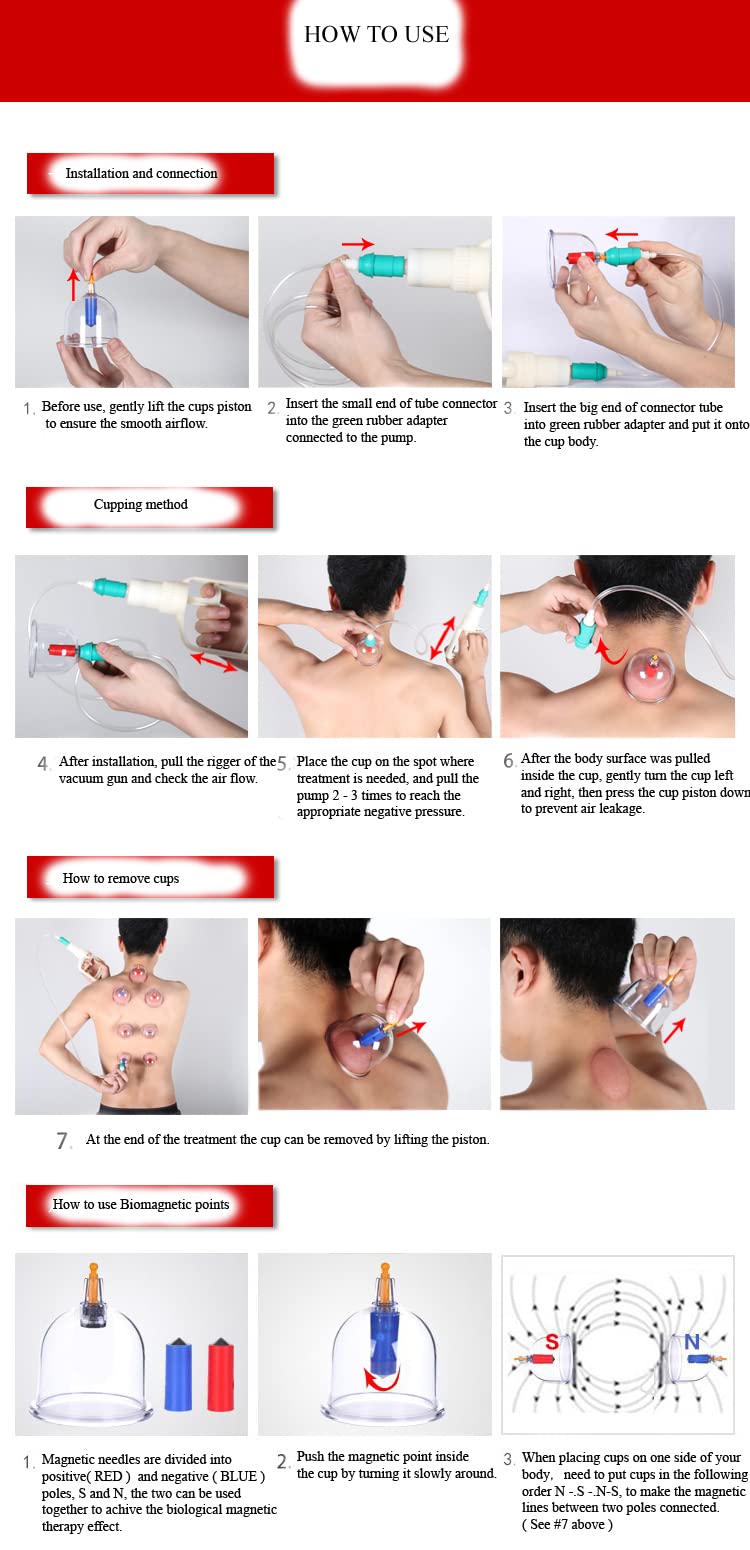 HOW TO USE

Installation and connection

1. Before use, gently lift the cups piston to ensure the smooth airflow.

2. Insert the small end of tube connector into the green rubber adapter connected to the pump.

3. Insert the big end of connector tube into green rubber adapter and put it onto the cup body.

Cupping method

4. After installation, pull the rigger of the vacuum gun and check the air flow.

5. Place the cup on the spot where treatment is needed, and pull the pump 2 - 3 times to reach the appropriate negative pressure.

6. After the body surface was pulled inside the cup, gently turn the cup left and right, then press the cup piston down to prevent air leakage.

How to remove cups

7. At the end of the treatment the cup can be removed by lifting the piston.

How to use Biomagnetic points

S

N

1. Magnetic needles are divided into positive( RED ) and negative ( BLUE ) poles, S and N, the two can be used together to achive the biological magnetic therapy effect.

2. Push the magnetic point inside the cup by turning it slowly around.

3. When placing cups on one side of your body, need to put cups in the following order N -.S -.N-S, to make the magnetic lines between two poles connected. ( See #7 above )