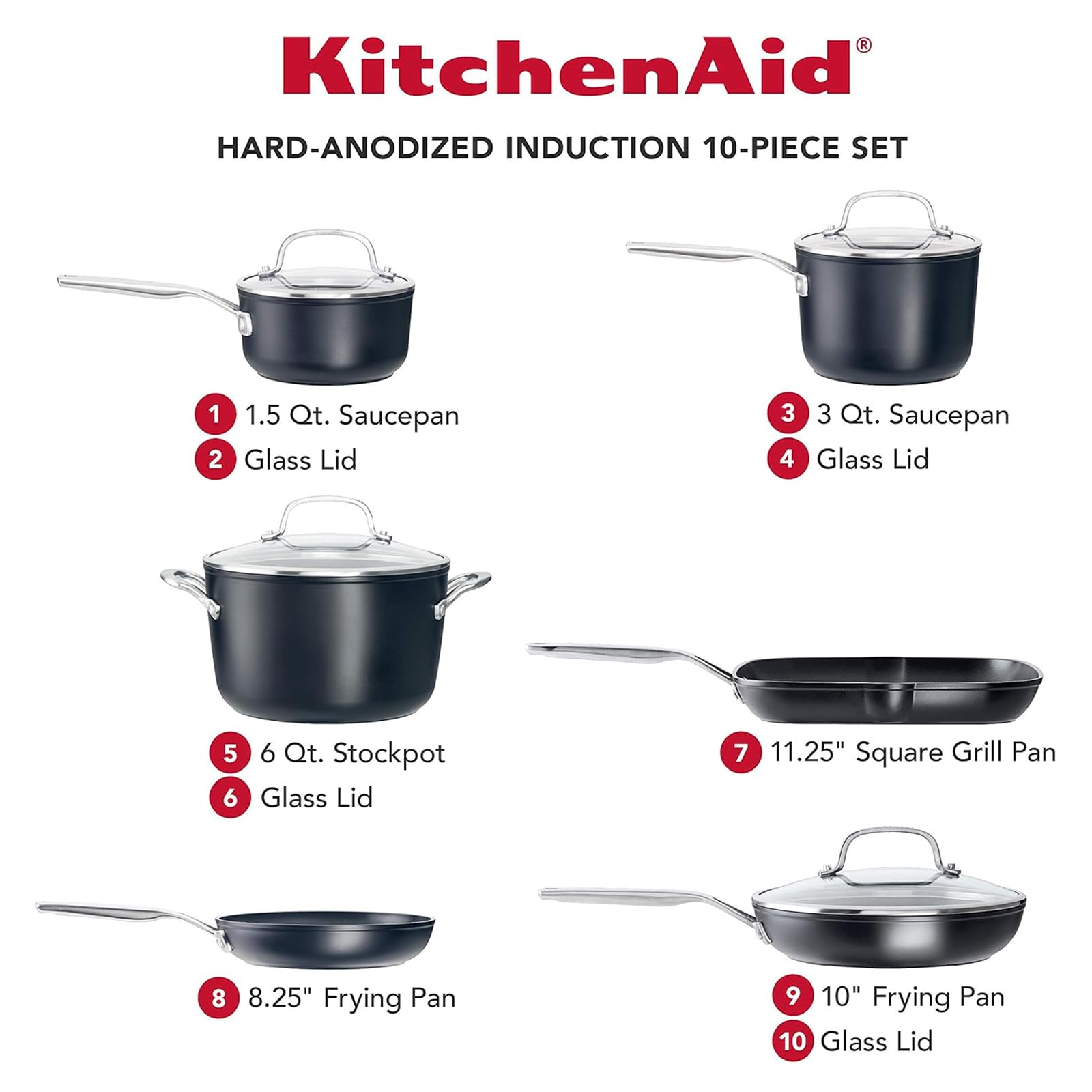 KitchenAid®

HARD-ANODIZED INDUCTION 10-PIECE SET

1 1.5 Qt. Saucepan
2 Glass Lid

3 3 Qt. Saucepan
4 Glass Lid

5 6 Qt. Stockpot
6 Glass Lid

7 11.25" Square Grill Pan

8 8.25" Frying Pan

9 10" Frying Pan
10 Glass Lid