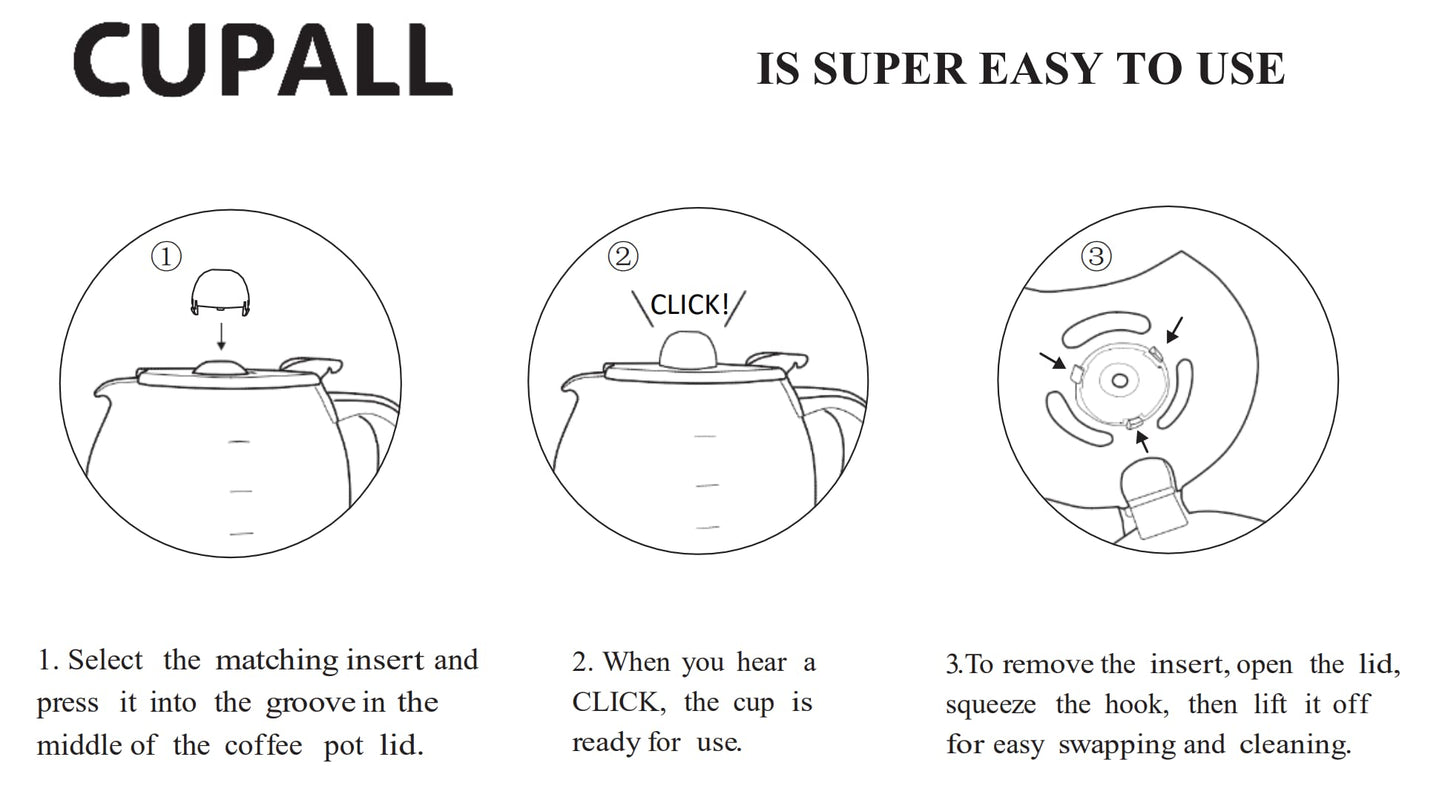 CUPALL

IS SUPER EASY TO USE

①

②

CLICK!

③

1. Select the matching insert and press it into the groove in the middle of the coffee pot lid.

2. When you hear a CLICK, the cup is ready for use.

3.To remove the insert, open the lid, squeeze the hook, then lift it off for easy swapping and cleaning.