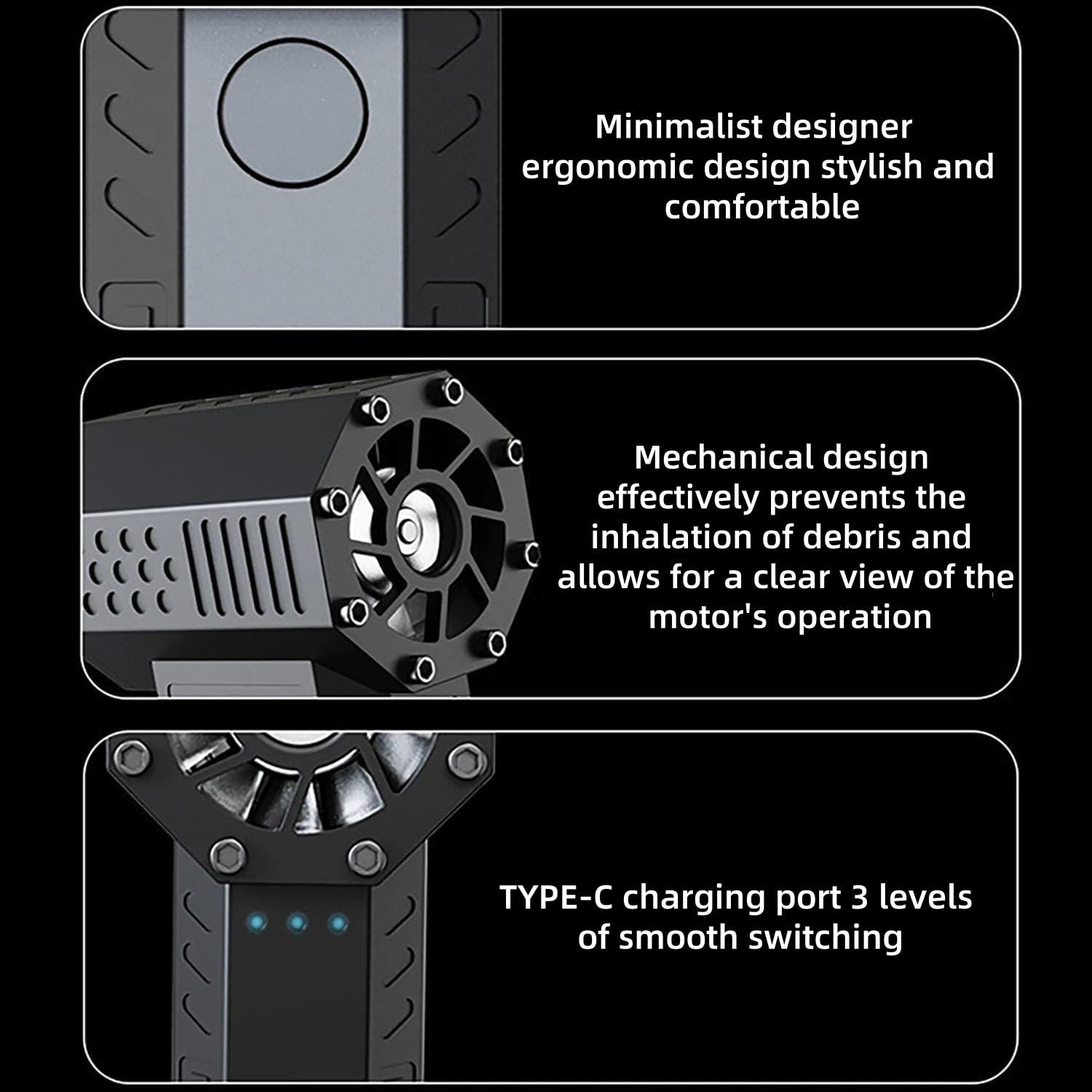 Minimalist designer ergonomic design stylish and comfortable

Mechanical design effectively prevents the inhalation of debris and allows for a clear view of the motor's operation

TYPE-C charging port 3 levels of smooth switching