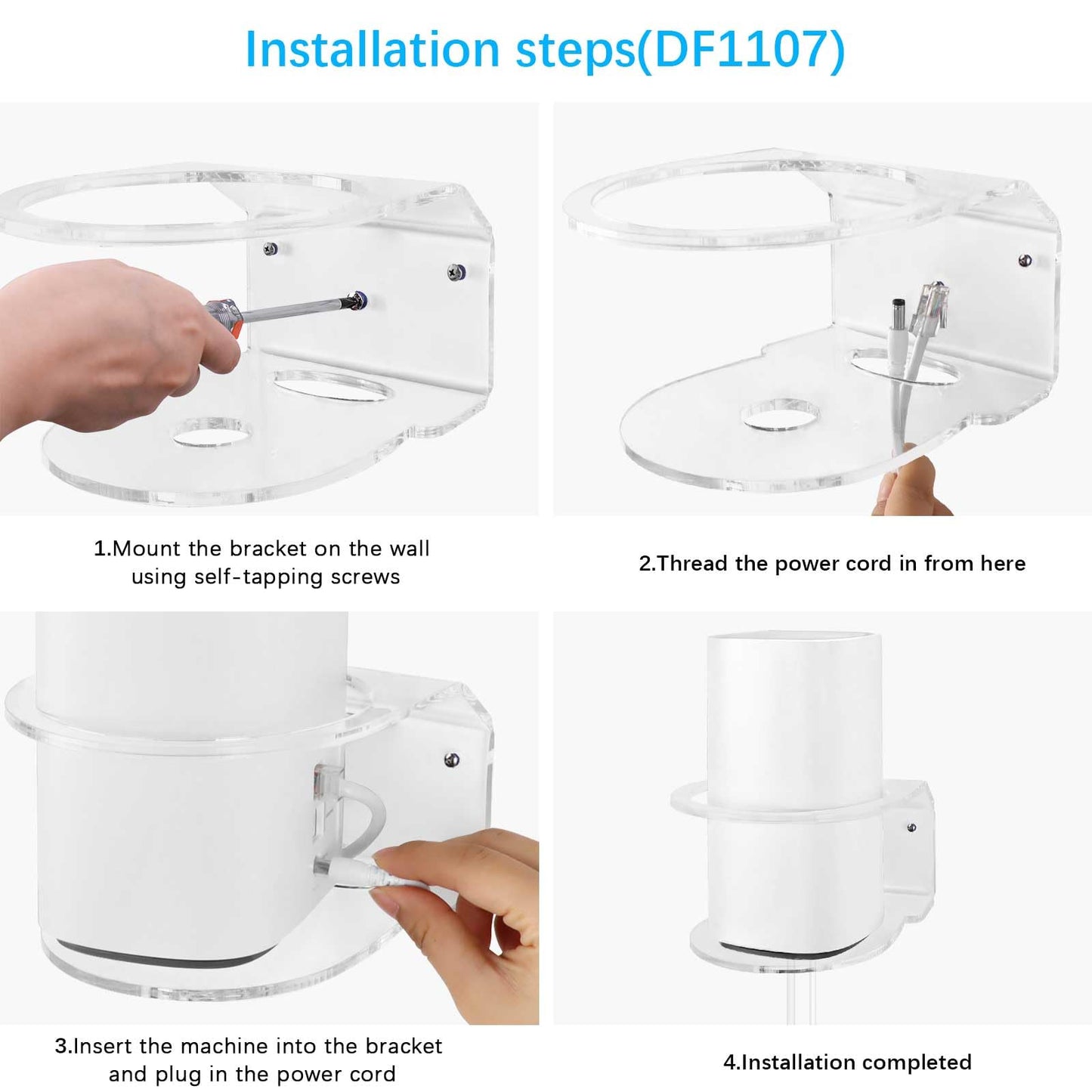 Installation steps(DF1107)

1.Mount the bracket on the wall using self-tapping screws

2.Thread the power cord in from here

3.Insert the machine into the bracket and plug in the power cord

4.Installation completed