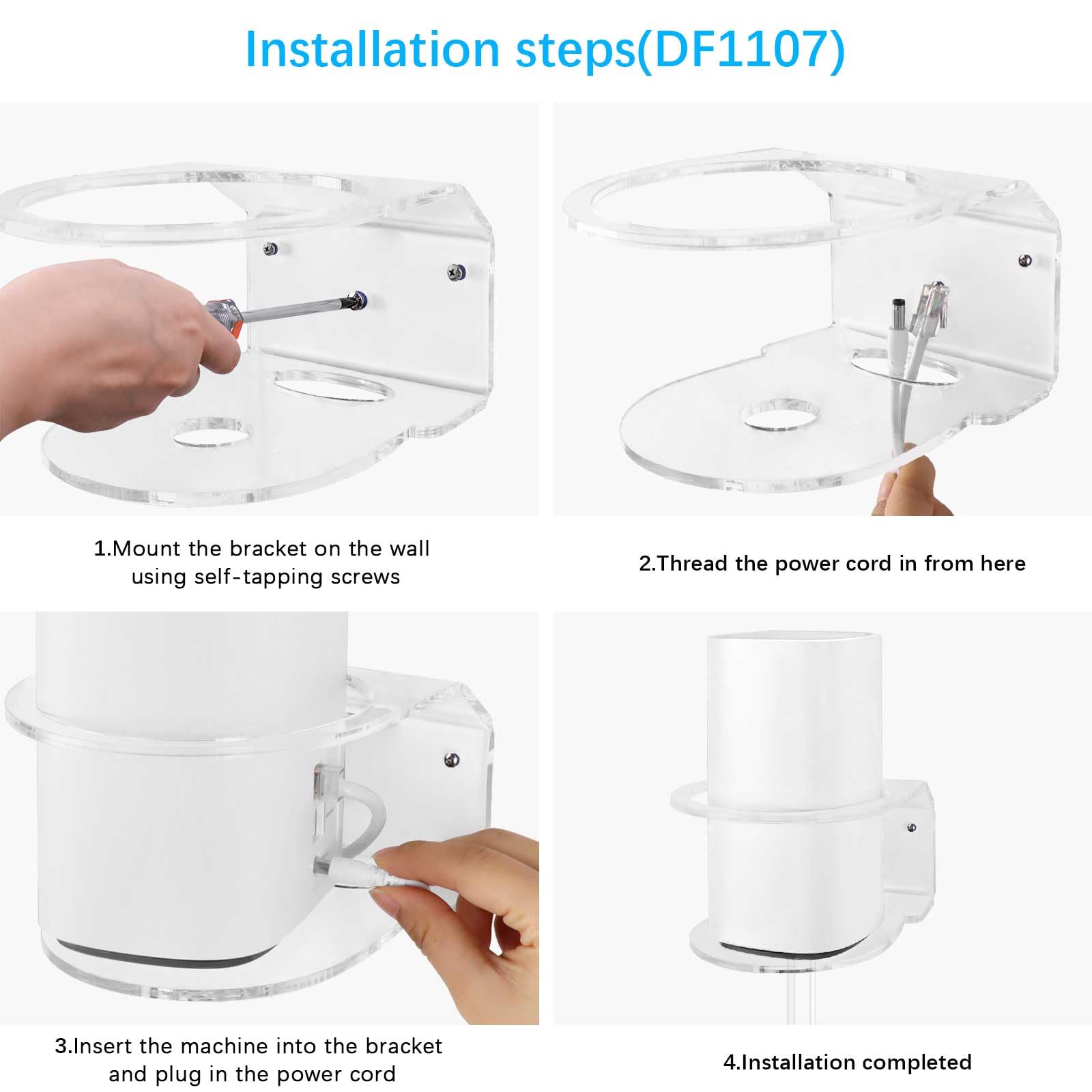 Installation steps(DF1107)

1.Mount the bracket on the wall using self-tapping screws

2.Thread the power cord in from here

3.Insert the machine into the bracket and plug in the power cord

4.Installation completed