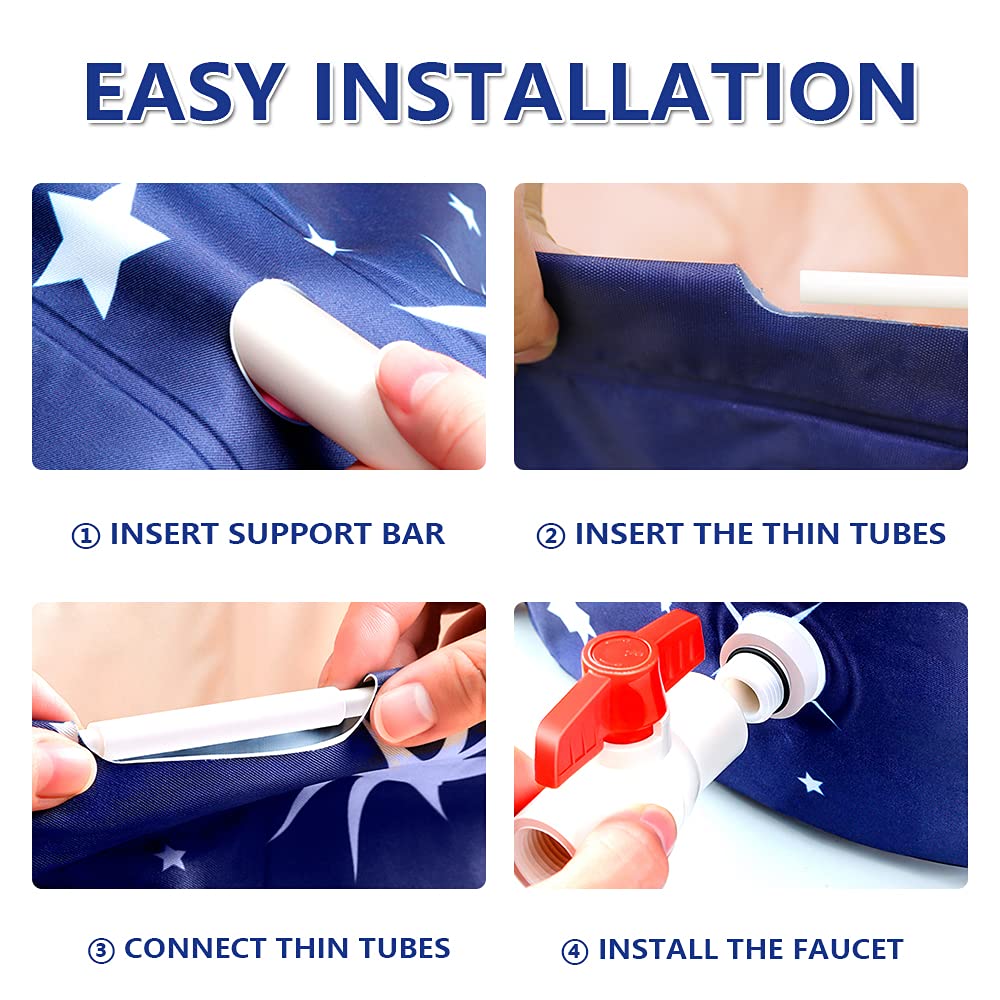 EASY INSTALLATION

① INSERT SUPPORT BAR

② INSERT THE THIN TUBES

③ CONNECT THIN TUBES

④ INSTALL THE FAUCET