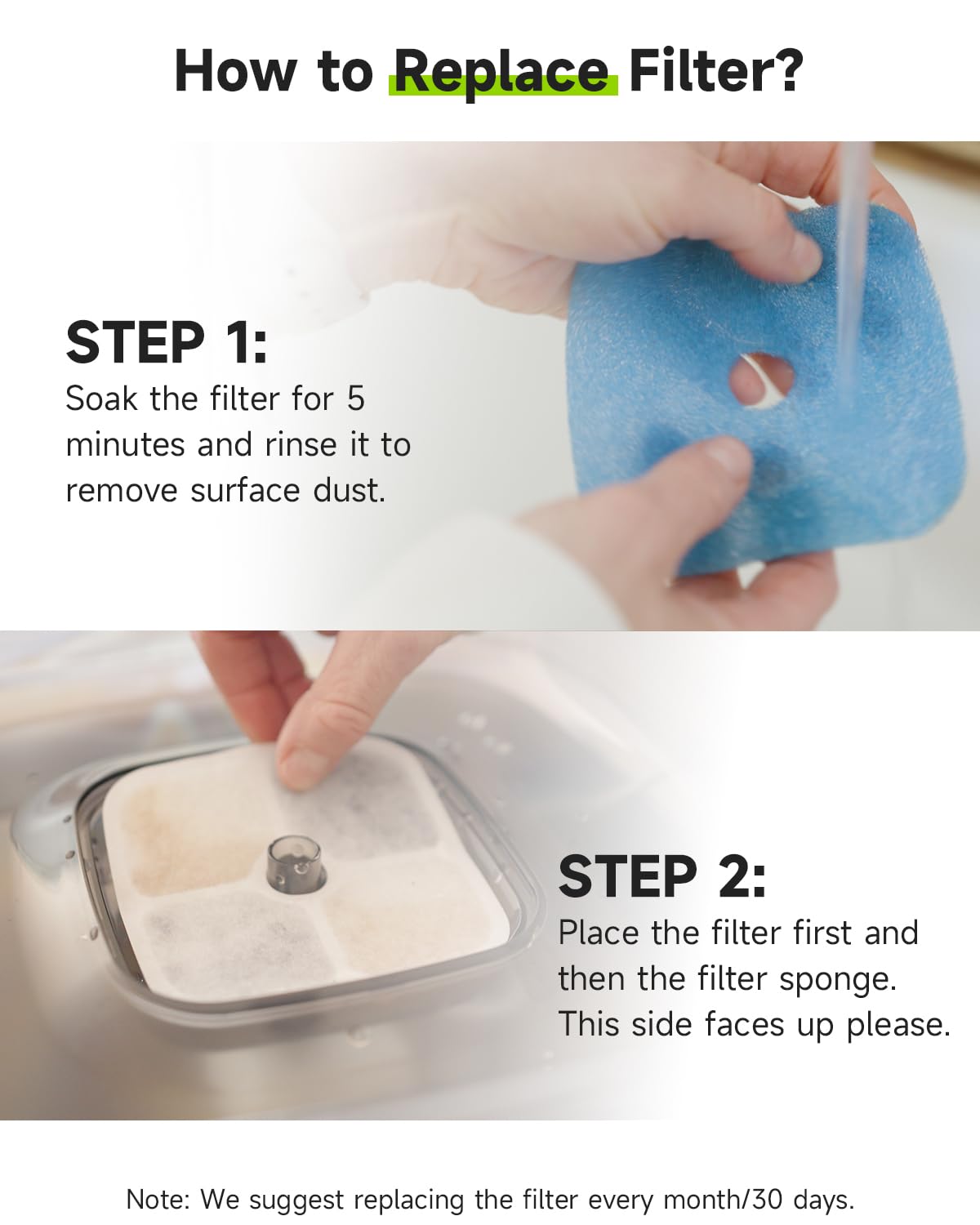 How to Replace Filter?

STEP 1:
Soak the filter for 5 minutes and rinse it to remove surface dust.

STEP 2:
Place the filter first and then the filter sponge. This side faces up please.

Note: We suggest replacing the filter every month/30 days.