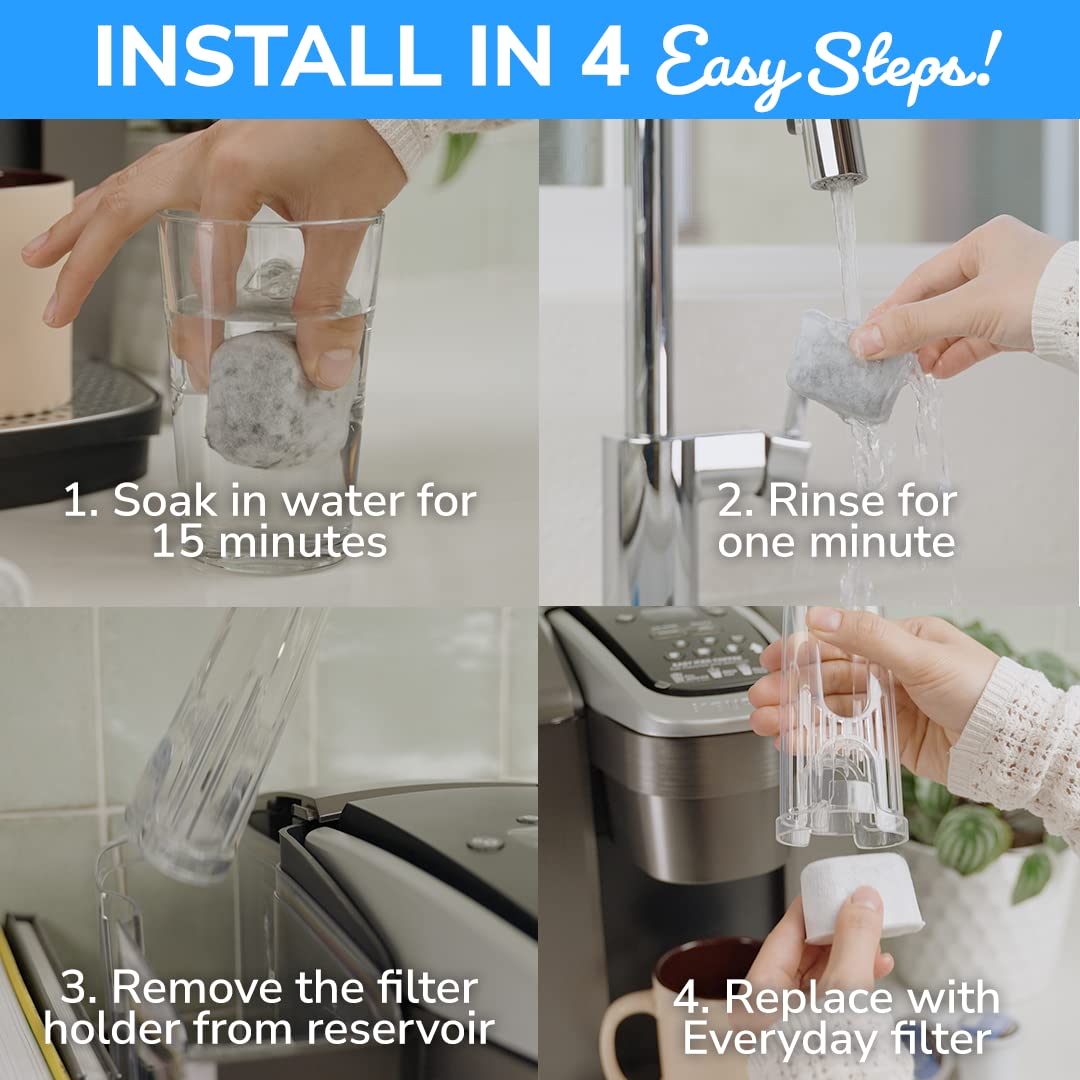 INSTALL IN 4 Easy Steps!

1. Soak in water for 15 minutes

2. Rinse for one minute

3. Remove the filter holder from reservoir

4. Replace with Everyday filter