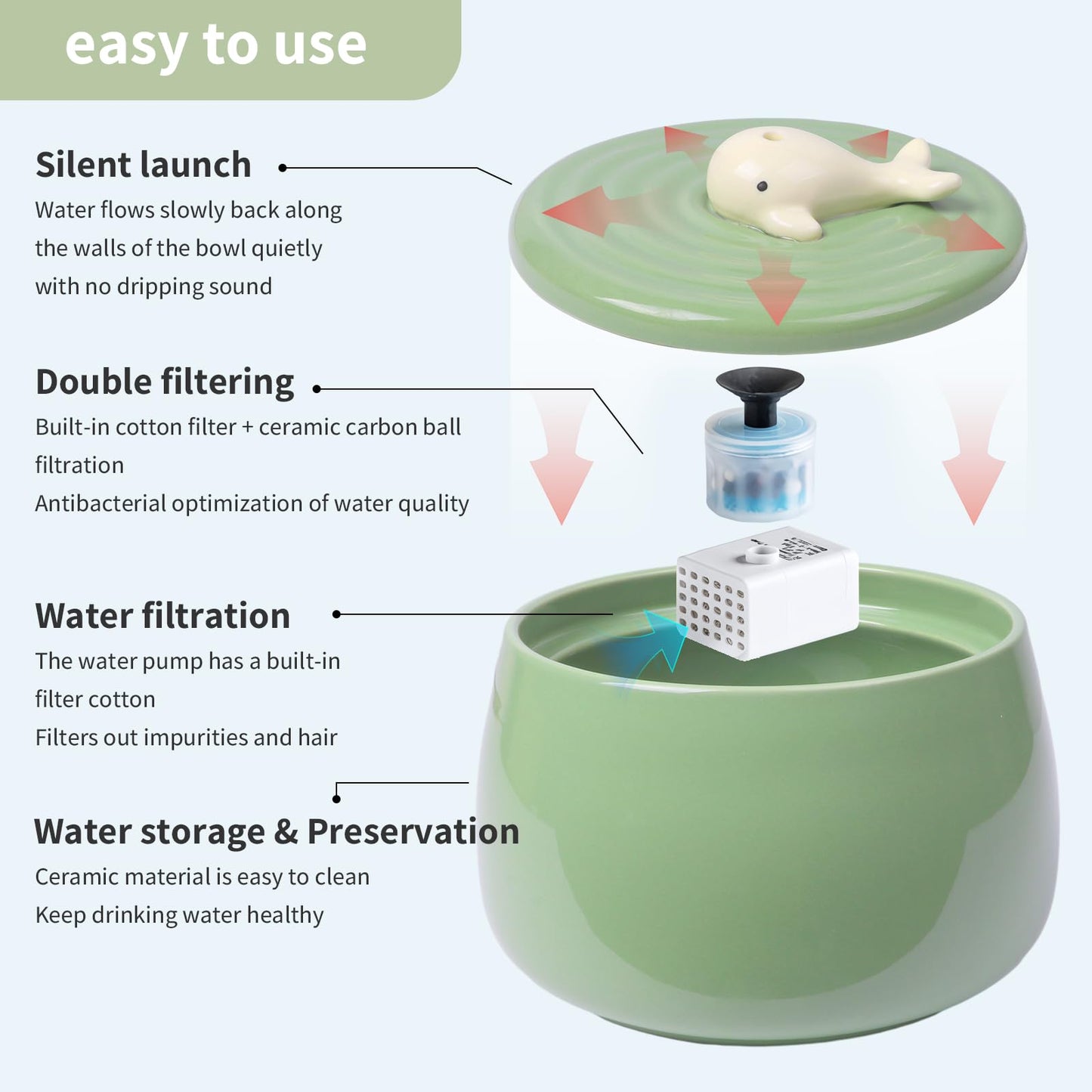 easy to use

Silent launch
Water flows slowly back along the walls of the bowl quietly with no dripping sound

Double filtering
Built-in cotton filter + ceramic carbon ball filtration
Antibacterial optimization of water quality

Water filtration
The water pump has a built-in filter cotton
Filters out impurities and hair

Water storage & Preservation
Ceramic material is easy to clean
Keep drinking water healthy