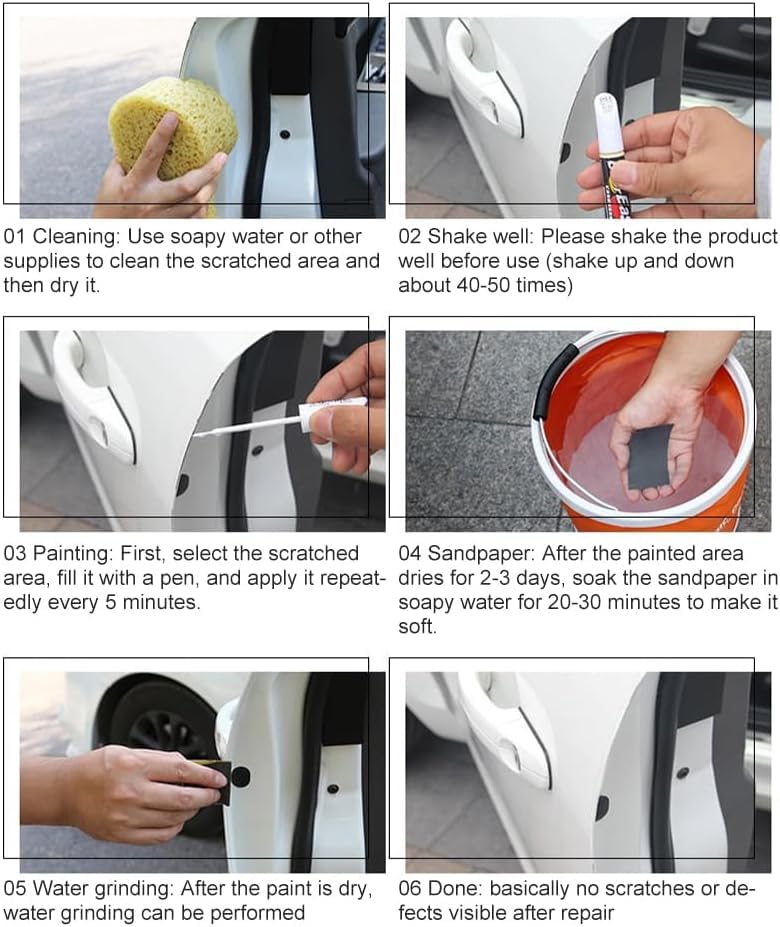 01 Cleaning: Use soapy water or other supplies to clean the scratched area and then dry it.

02 Shake well: Please shake the product well before use (shake up and down about 40-50 times)

03 Painting: First, select the scratched area, fill it with a pen, and apply it repeatedly every 5 minutes.

04 Sandpaper: After the painted area dries for 2-3 days, soak the sandpaper in soapy water for 20-30 minutes to make it soft.

05 Water grinding: After the paint is dry, water grinding can be performed

06 Done: basically no scratches or defects visible after repair