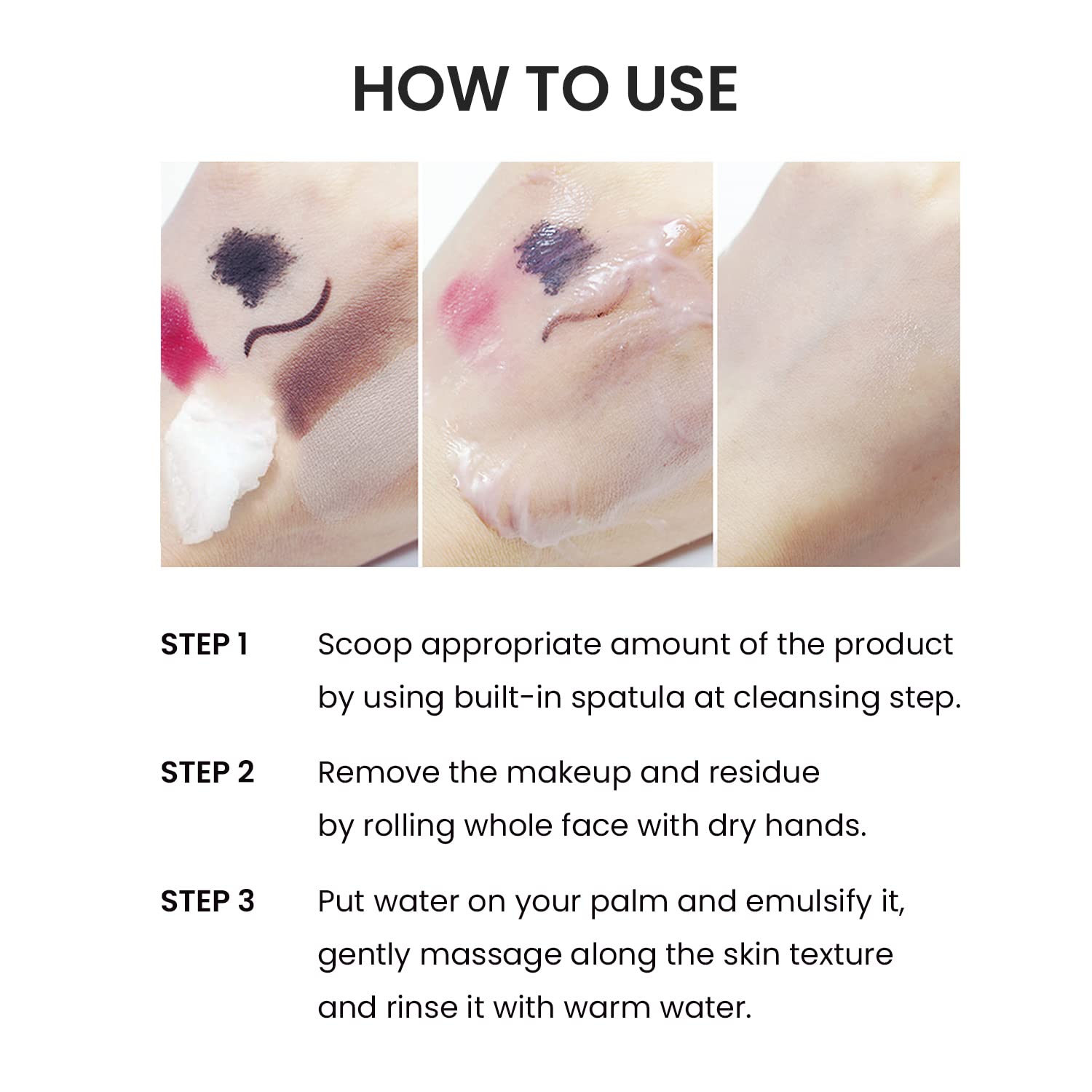 HOW TO USE

STEP 1 Scoop appropriate amount of the product by using built-in spatula at cleansing step.

STEP 2 Remove the makeup and residue by rolling whole face with dry hands.

STEP 3 Put water on your palm and emulsify it, gently massage along the skin texture and rinse it with warm water.