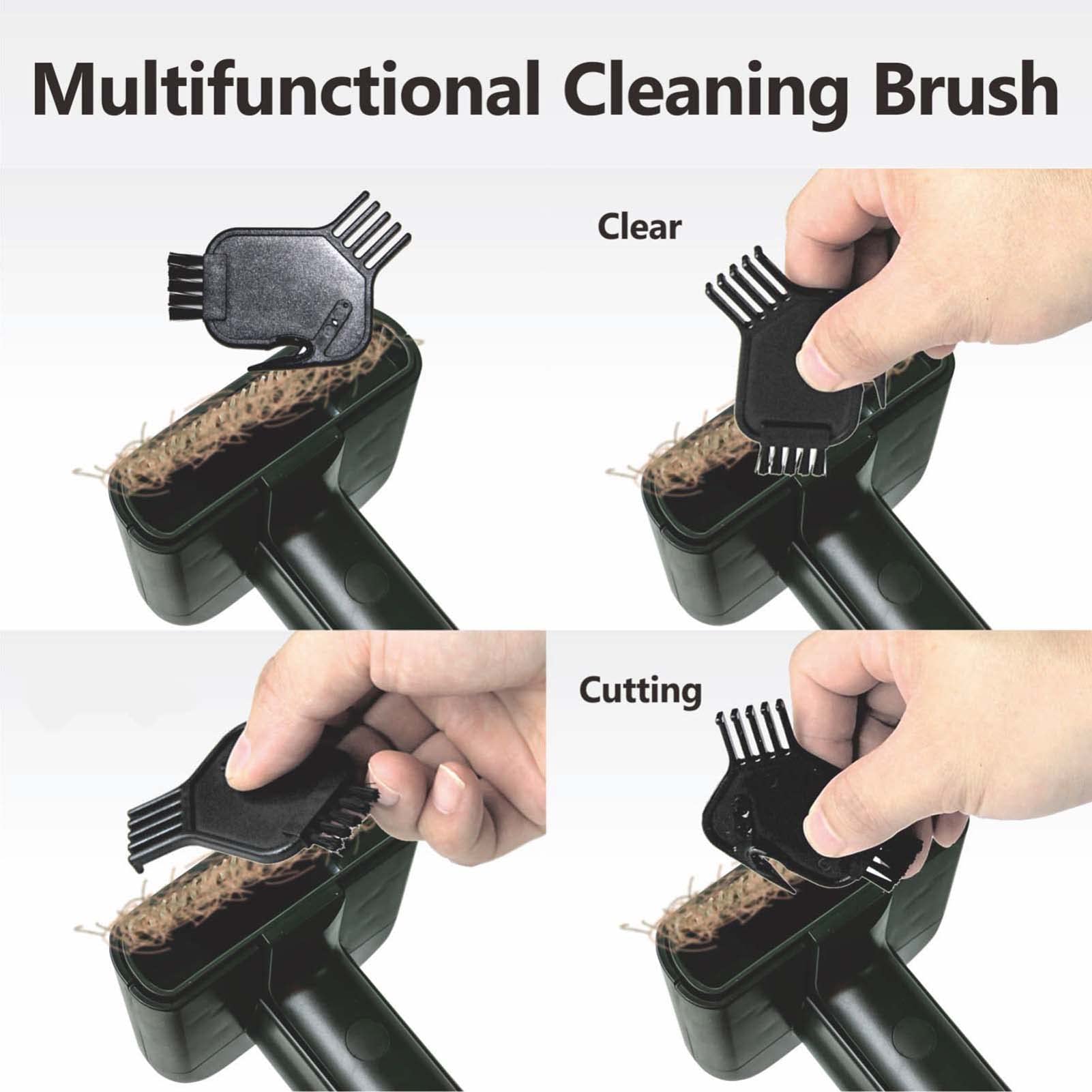 Multifunctional Cleaning Brush

Clear

Cutting