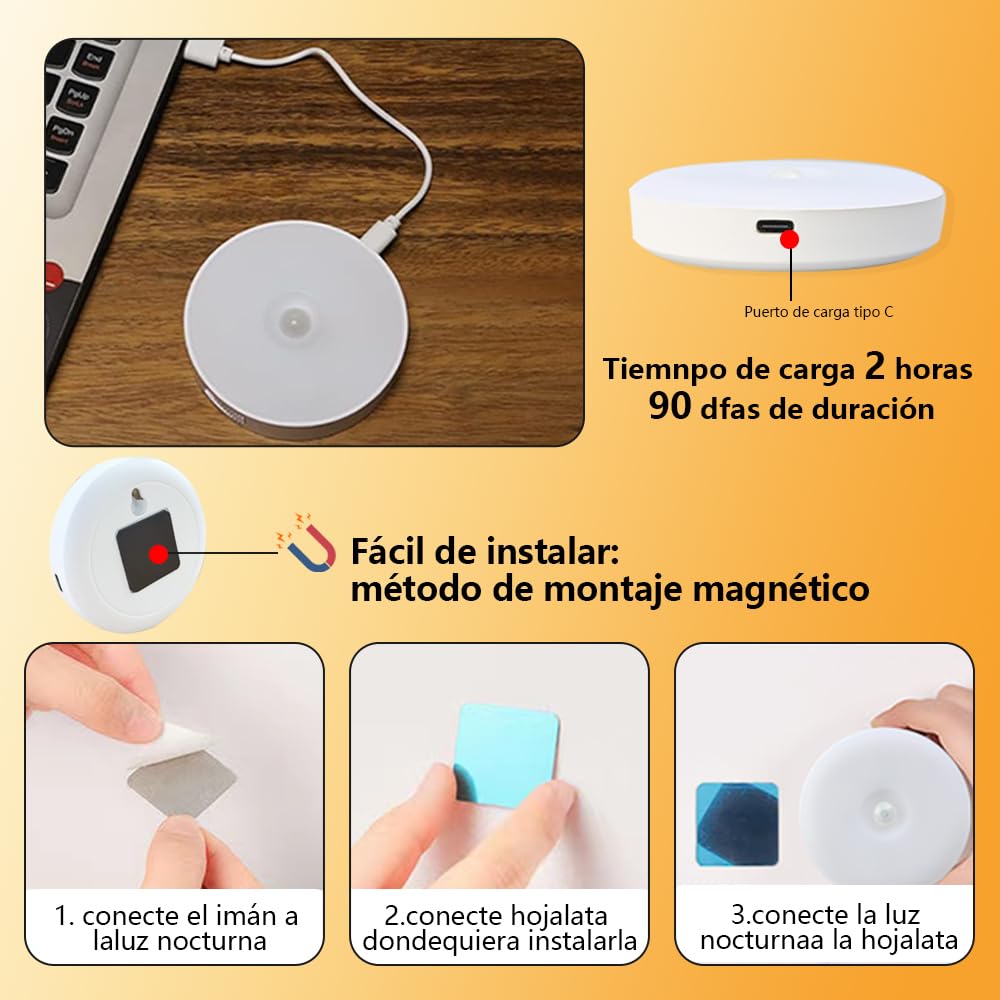 End
PgUp
PgDn

Puerto de carga tipo C

Tiemnpo de carga 2 horas
90 dfas de duración

Fácil de instalar:
método de montaje magnético

1. conecte el imán a laluz nocturna

2.conecte hojalata dondequiera instalarla

3.conecte la luz nocturnaa la hojalata