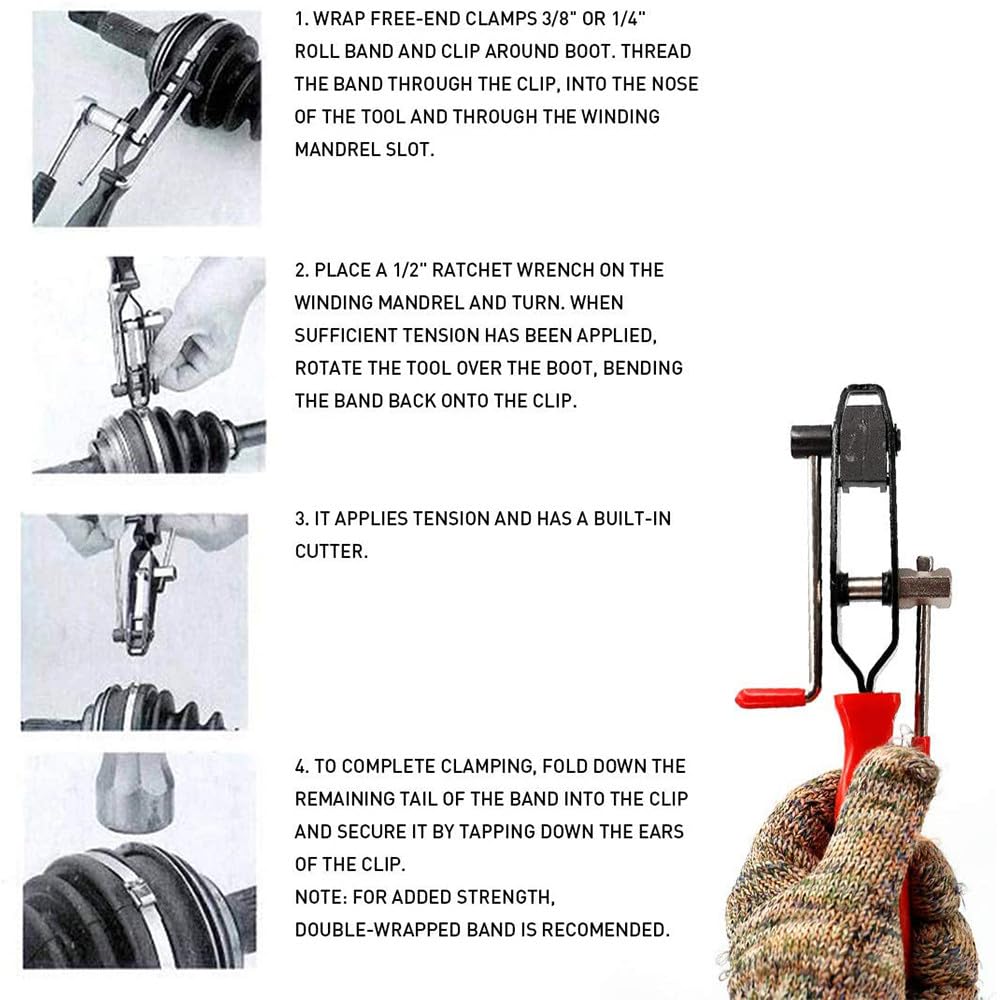 1. WRAP FREE-END CLAMPS 3/8" OR 1/4" ROLL BAND AND CLIP AROUND BOOT. THREAD THE BAND THROUGH THE CLIP, INTO THE NOSE OF THE TOOL AND THROUGH THE WINDING MANDREL SLOT.

2. PLACE A 1/2" RATCHET WRENCH ON THE WINDING MANDREL AND TURN. WHEN SUFFICIENT TENSION HAS BEEN APPLIED, ROTATE THE TOOL OVER THE BOOT, BENDING THE BAND BACK ONTO THE CLIP.

3. IT APPLIES TENSION AND HAS A BUILT-IN CUTTER.

4. TO COMPLETE CLAMPING, FOLD DOWN THE REMAINING TAIL OF THE BAND INTO THE CLIP AND SECURE IT BY TAPPING DOWN THE EARS OF THE CLIP.
NOTE: FOR ADDED STRENGTH, DOUBLE-WRAPPED BAND IS RECOMENDED.