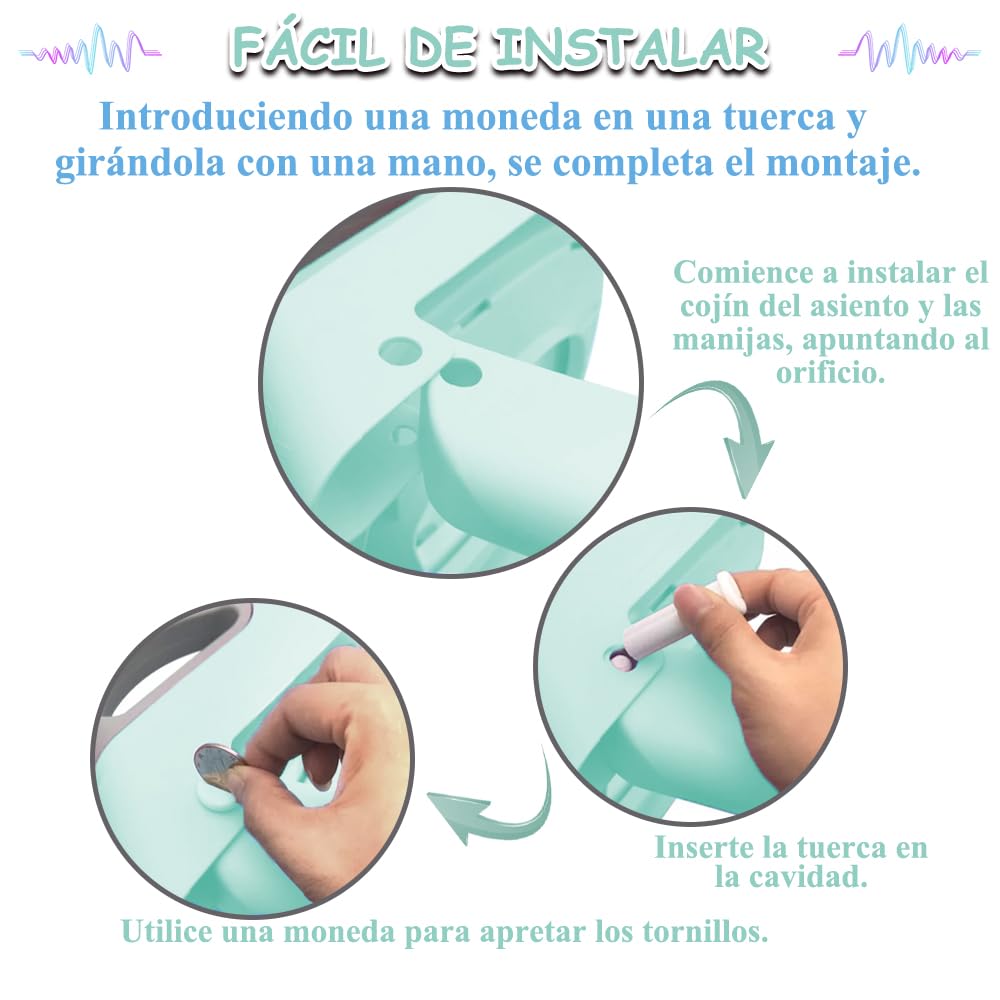 FÁCIL DE INSTALAR

Introduciendo una moneda en una tuerca y girándola con una mano, se completa el montaje.

Comience a instalar el cojín del asiento y las manijas, apuntando al orificio.

Inserte la tuerca en la cavidad.

Utilice una moneda para apretar los tornillos.