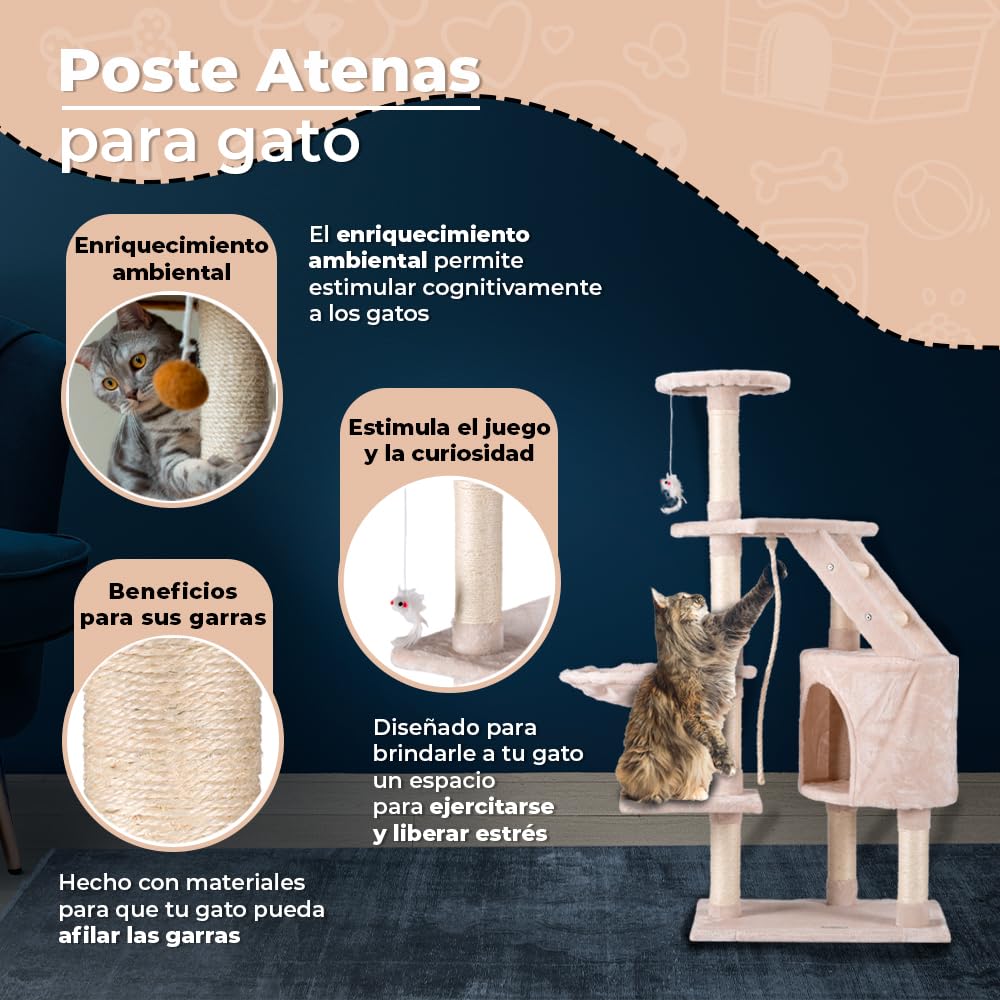 Poste Atenas
para gato

Enriquecimiento ambiental

El enriquecimiento ambiental permite estimular cognitivamente a los gatos

Estimula el juego y la curiosidad

Beneficios para sus garras

Diseñado para brindarle a tu gato un espacio para ejercitarse y liberar estrés

Hecho con materiales para que tu gato pueda afilar las garras