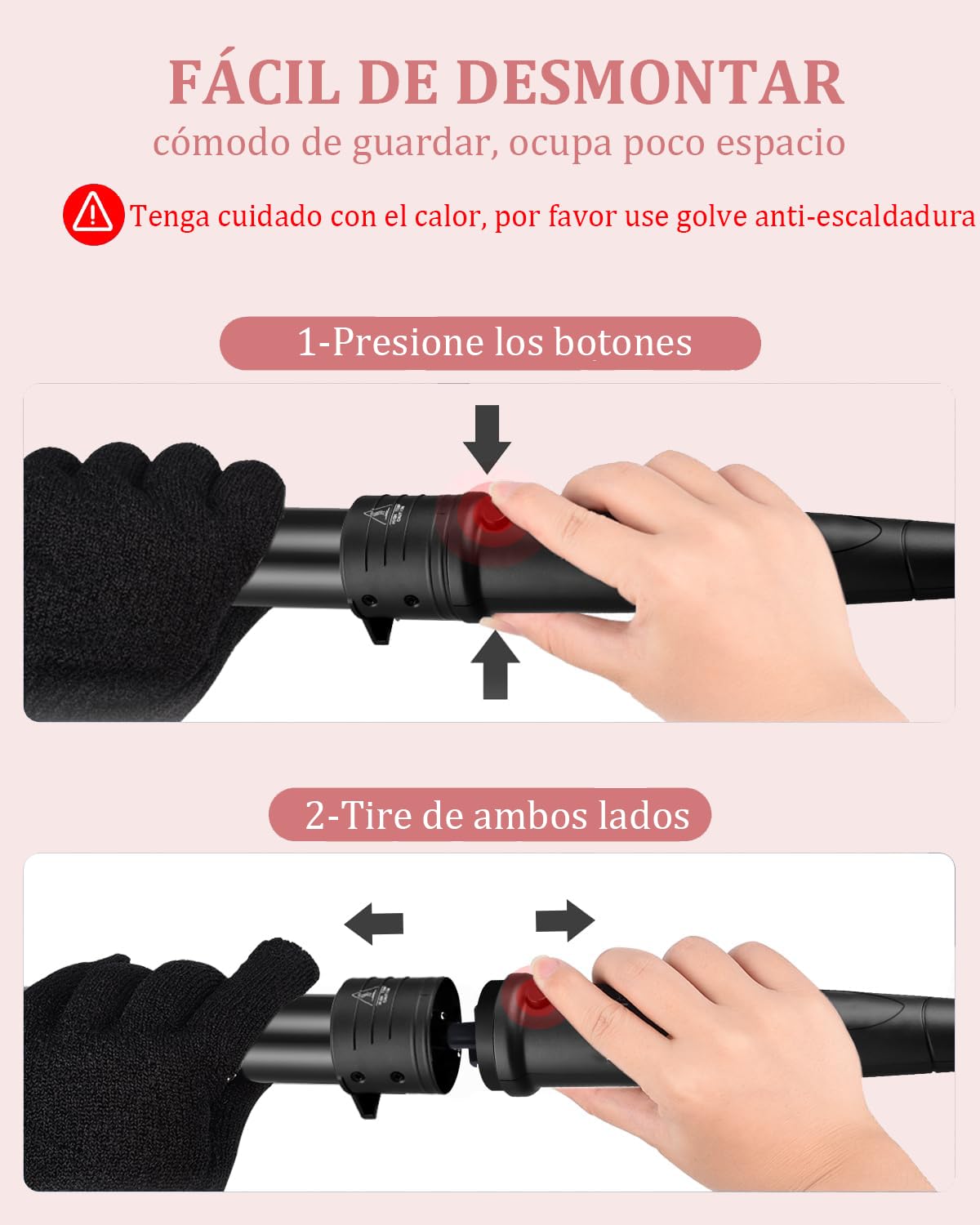 FÁCIL DE DESMONTAR
cómodo de guardar, ocupa poco espacio

Tenga cuidado con el calor, por favor use golve anti-escaldadura

1-Presione los botones

2-Tire de ambos lados