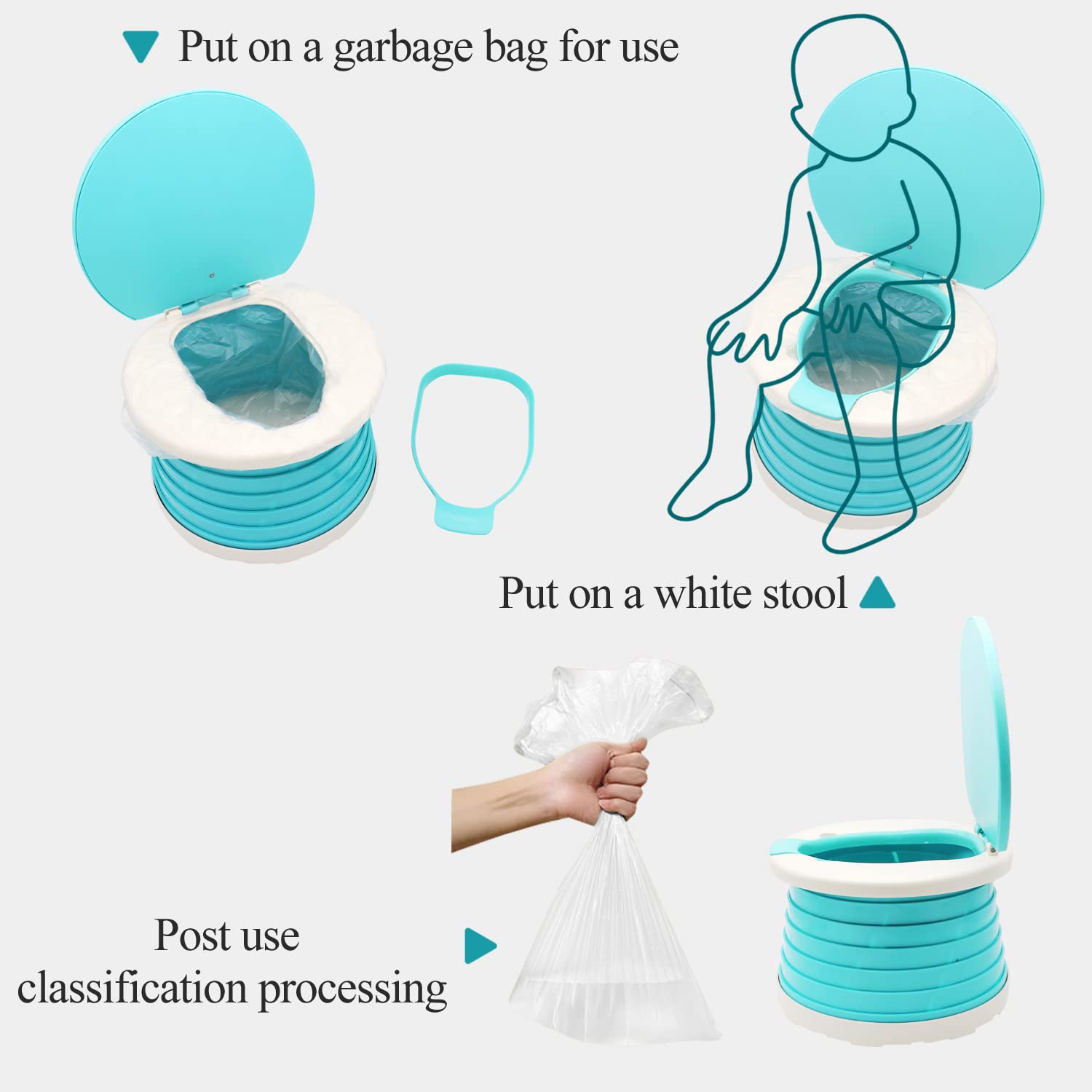 Put on a garbage bag for use

Put on a white stool

Post use
classification processing