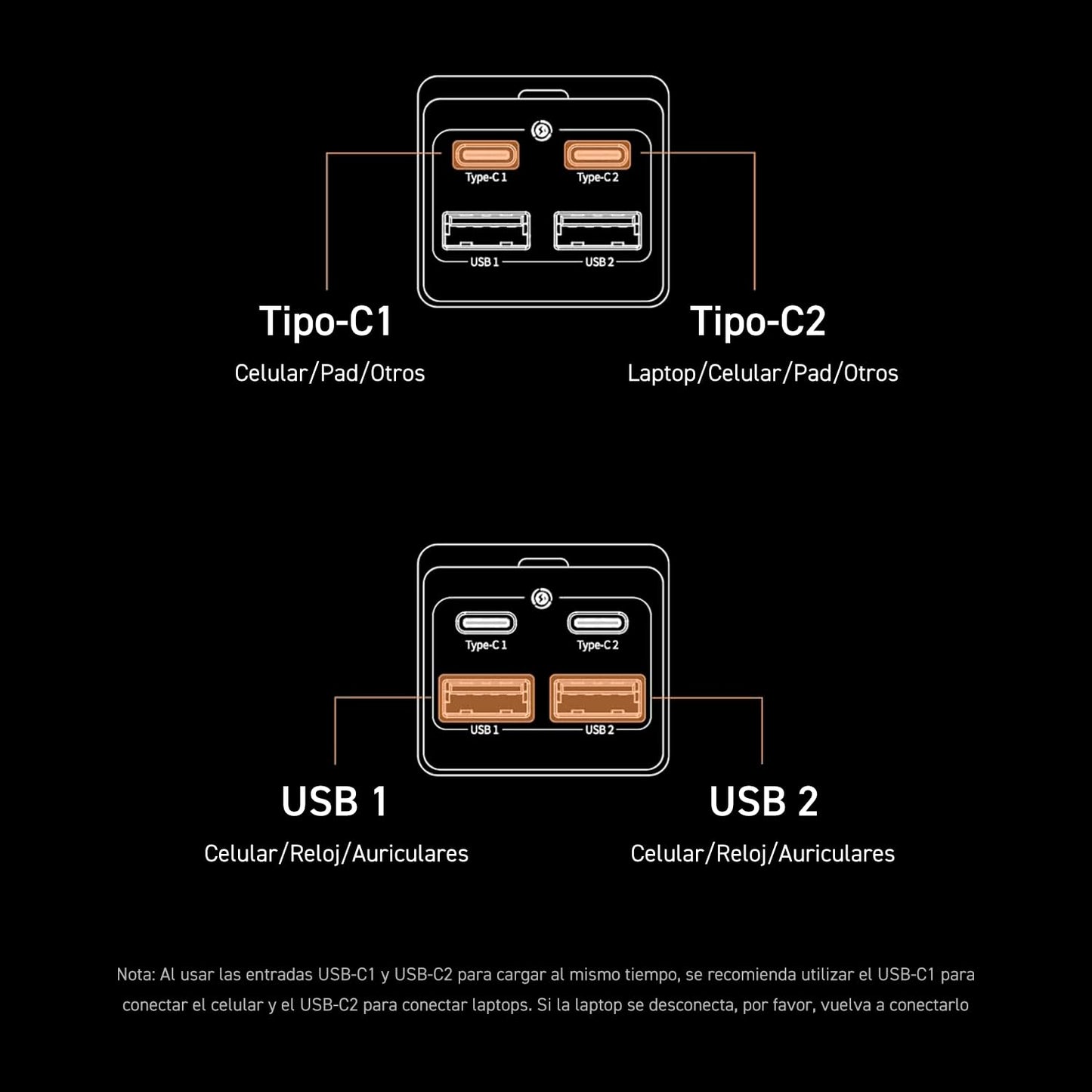 Type-C 1
Type-C 2
USB 1
USB 2

Tipo-C1
Celular/Pad/Otros

Tipo-C2
Laptop/Celular/Pad/Otros

Type-C 1
Type-C 2
USB 1
USB 2

USB 1
Celular/Reloj/Auriculares

USB 2
Celular/Reloj/Auriculares

Nota: Al usar las entradas USB-C1 y USB-C2 para cargar al mismo tiempo, se recomienda utilizar el USB-C1 para conectar el celular y el USB-C2 para conectar laptops. Si la laptop se desconecta, por favor, vuelva a conectarlo