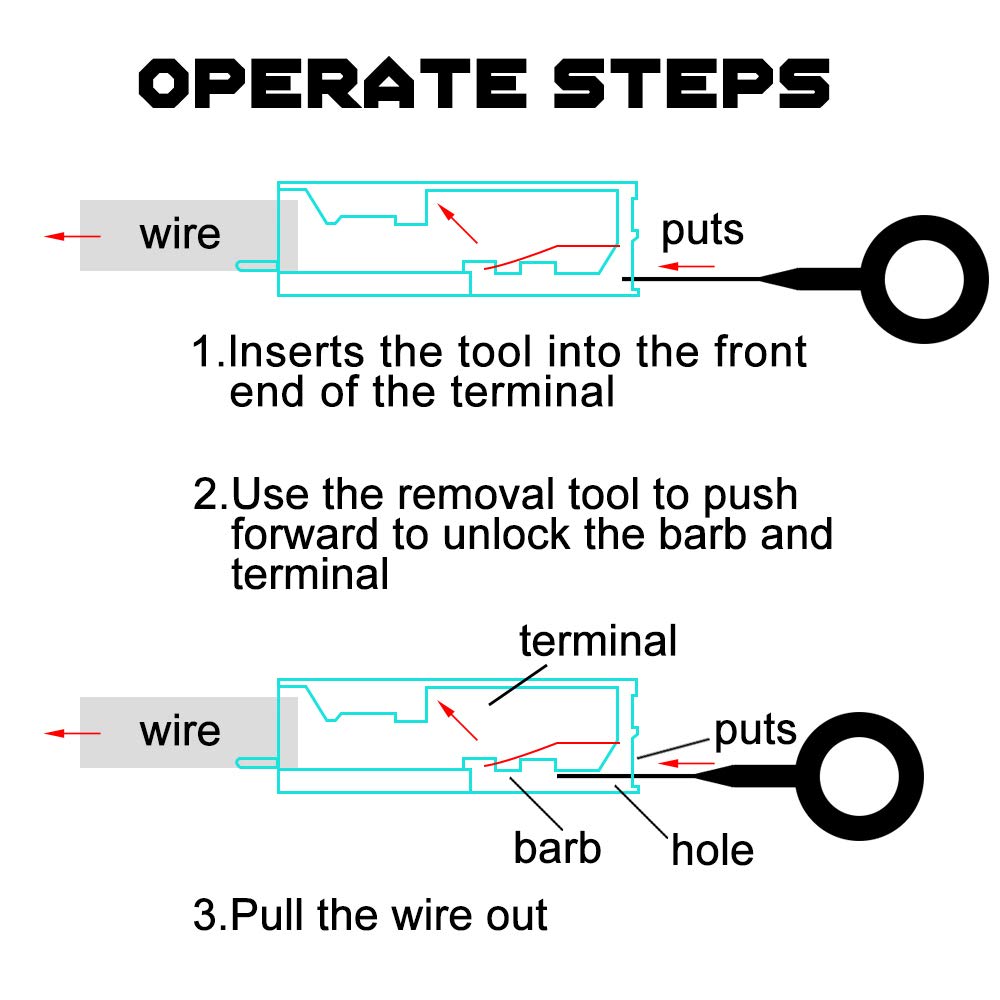 OPERATE STEPS

wire

puts

1.Inserts the tool into the front end of the terminal

2.Use the removal tool to push forward to unlock the barb and terminal

terminal

wire

puts

barb

hole

3.Pull the wire out