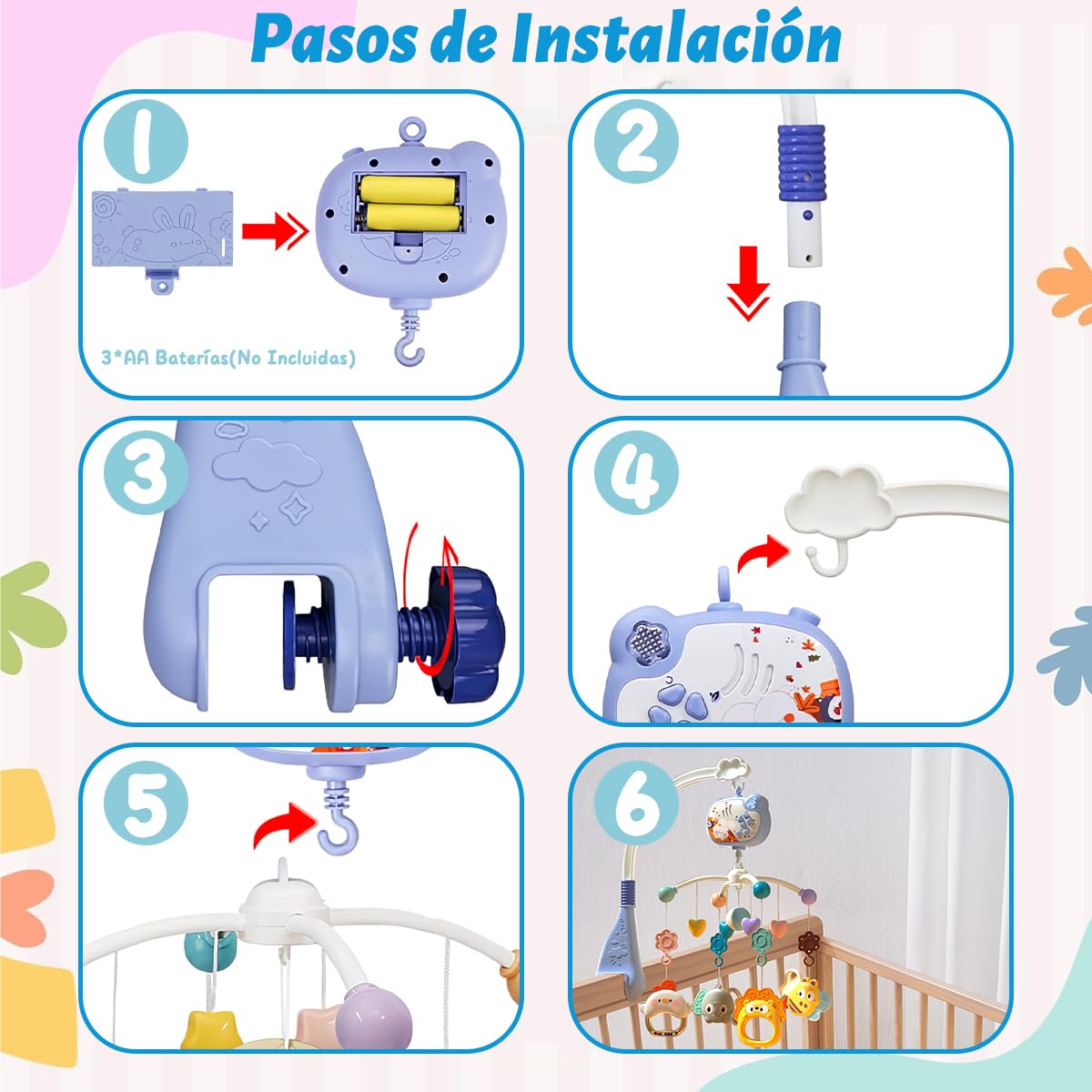 Pasos de Instalación

1

3*AA Baterías(No Incluidas)

2

3

4

5

6