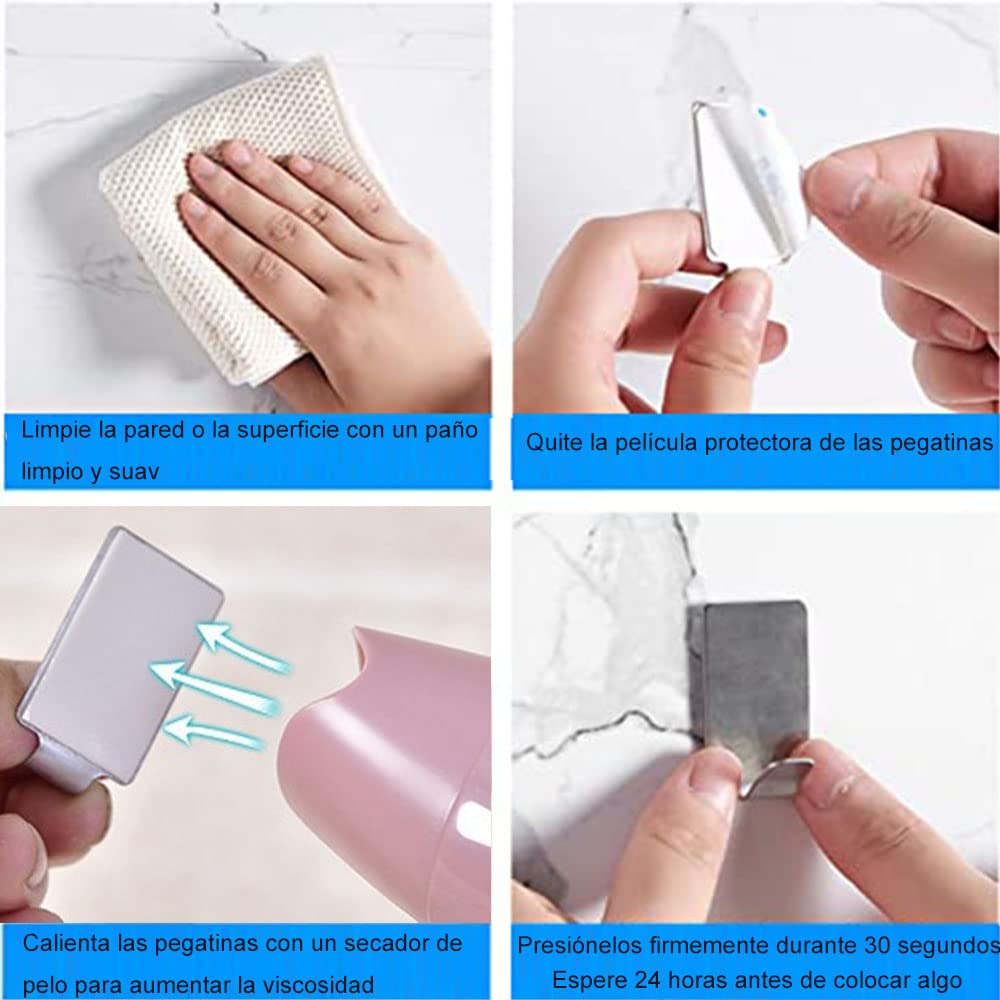 Limpie la pared o la superficie con un paño limpio y suav

Quite la película protectora de las pegatinas

Calienta las pegatinas con un secador de pelo para aumentar la viscosidad

Presiónelos firmemente durante 30 segundos
Espere 24 horas antes de colocar algo