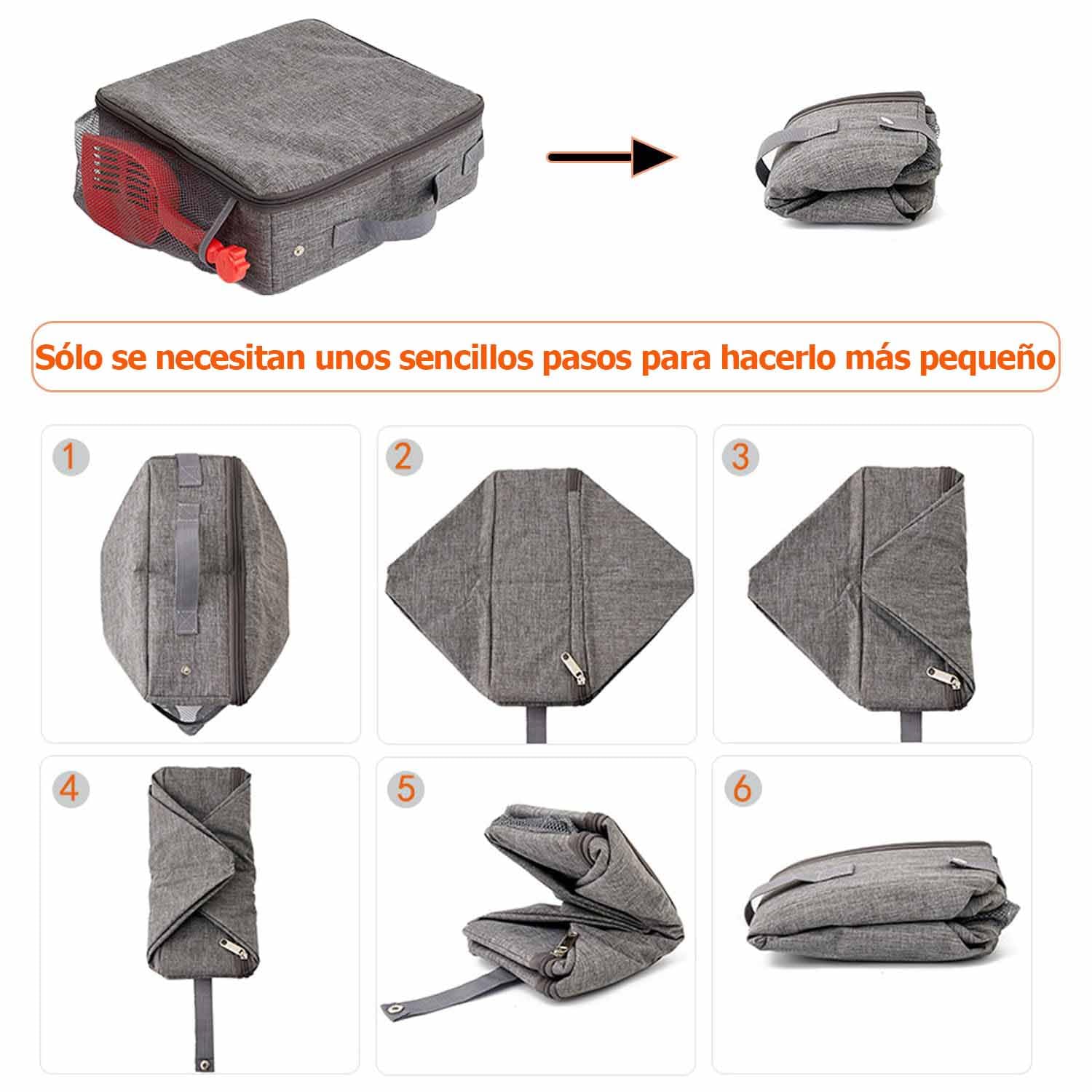 Sólo se necesitan unos sencillos pasos para hacerlo más pequeño

1

2

3

4

5

6