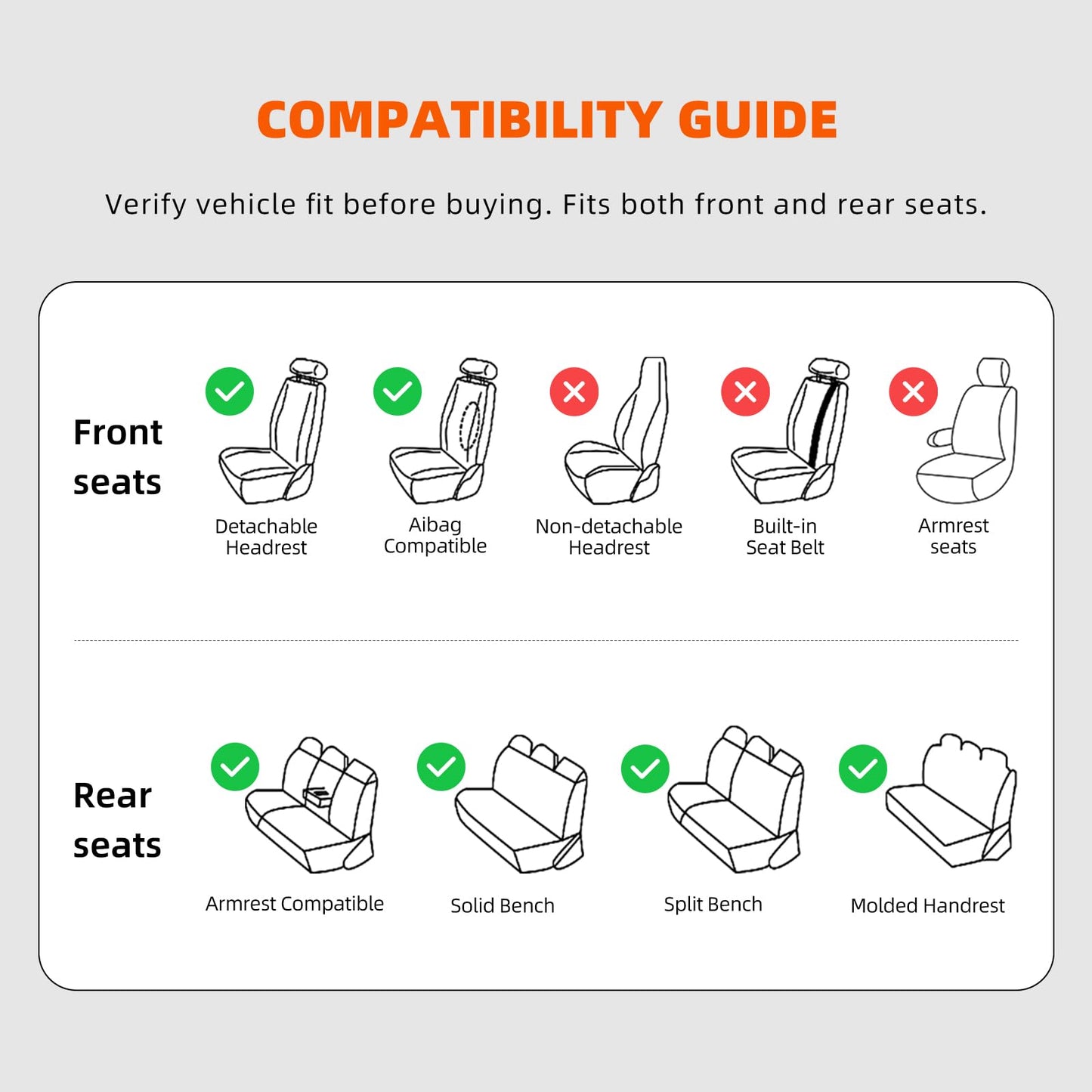 COMPATIBILITY GUIDE

Verify vehicle fit before buying. Fits both front and rear seats.

Front seats

Detachable Headrest

Aibag Compatible

Non-detachable Headrest

Built-in Seat Belt

Armrest seats

Rear seats

Armrest Compatible

Solid Bench

Split Bench

Molded Handrest