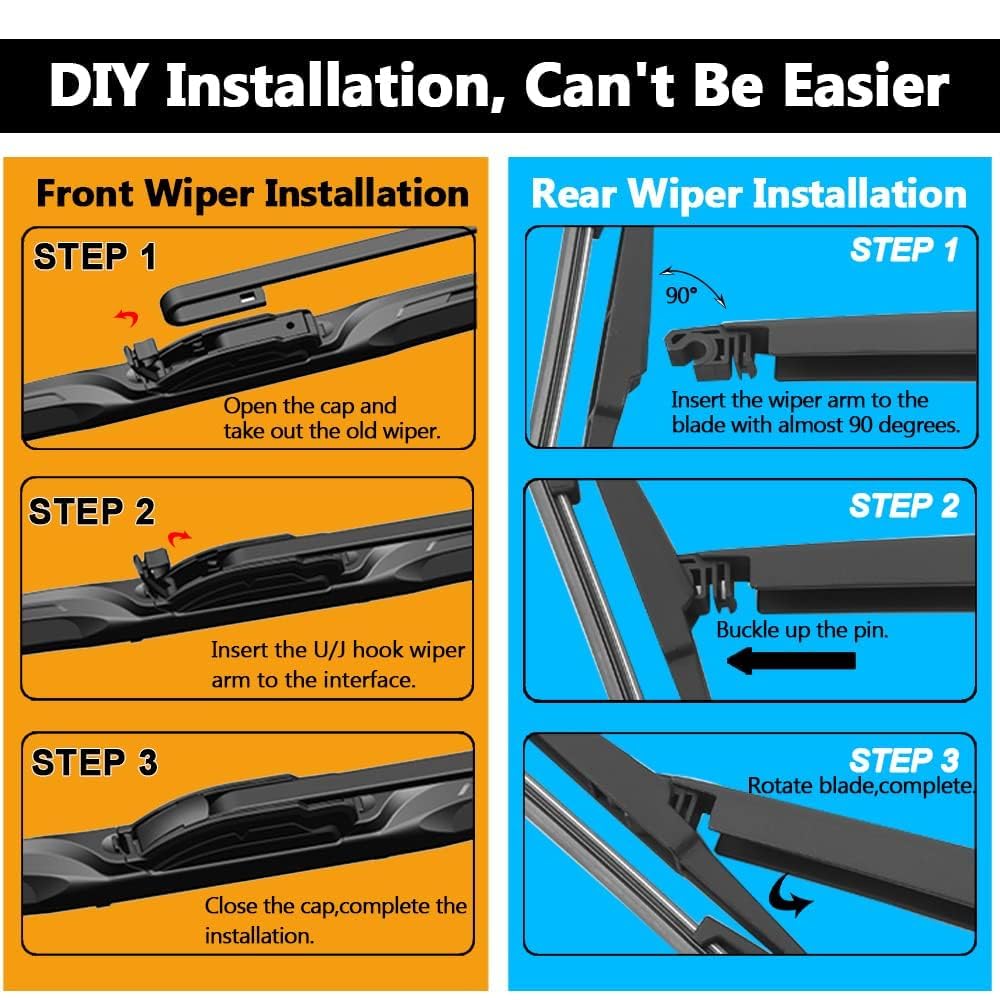 DIY Installation, Can't Be Easier

Front Wiper Installation

STEP 1

Open the cap and take out the old wiper.

STEP 2

Insert the U/J hook wiper arm to the interface.

STEP 3

Close the cap,complete the installation.

Rear Wiper Installation

STEP 1

90°

Insert the wiper arm to the blade with almost 90 degrees.

STEP 2

Buckle up the pin.

STEP 3

Rotate blade,complete.