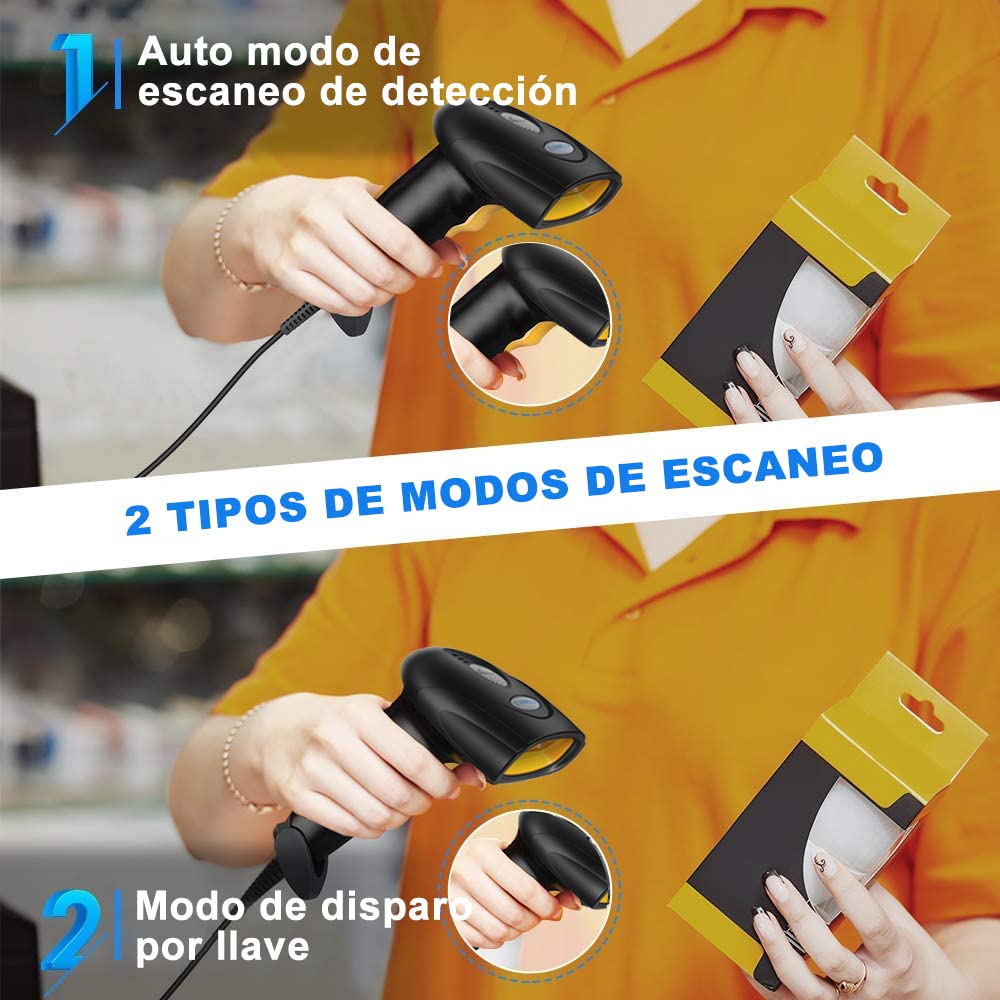 1 Auto modo de escaneo de detección

2 TIPOS DE MODOS DE ESCANEO

2 Modo de disparo por llave