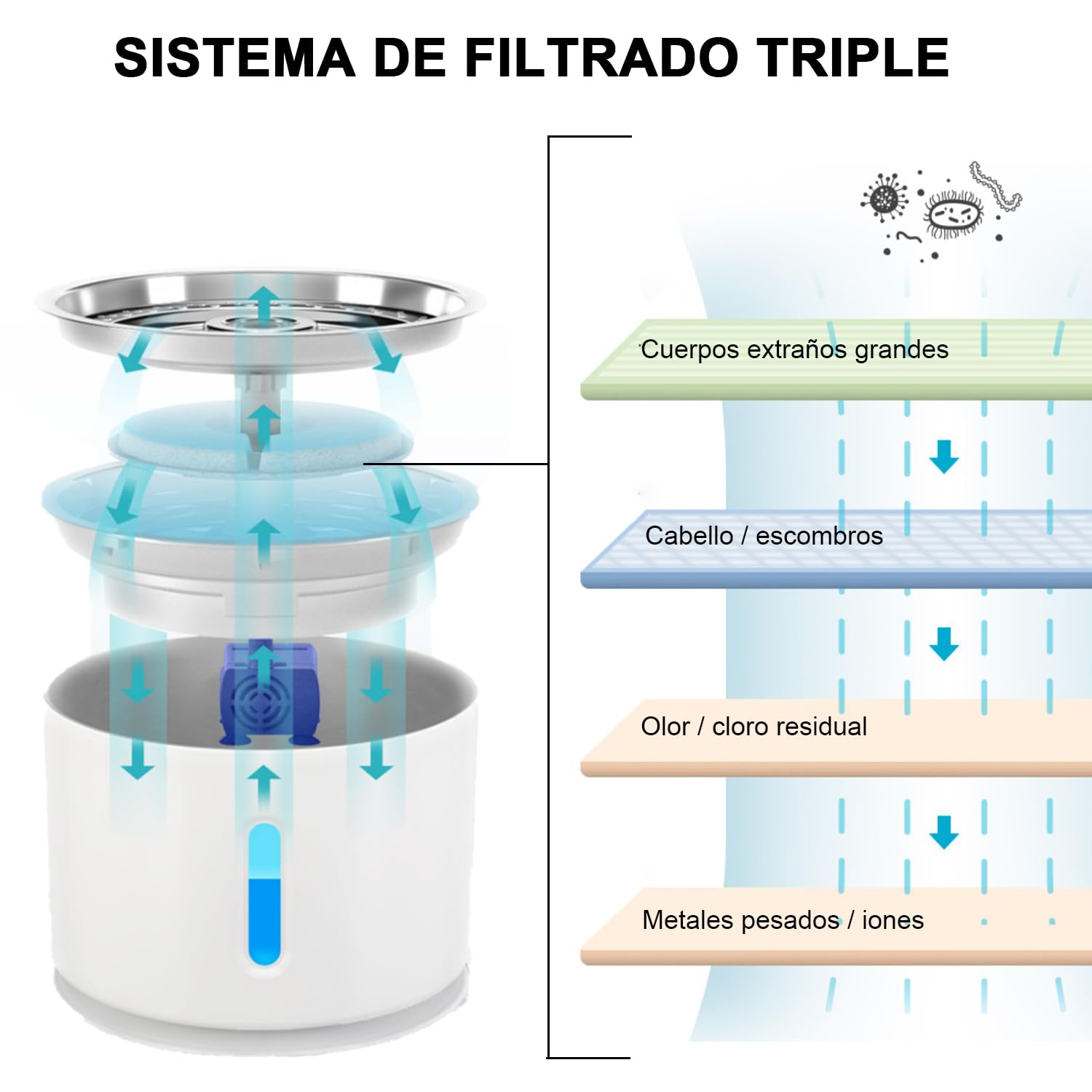 SISTEMA DE FILTRADO TRIPLE

Cuerpos extraños grandes

Cabello / escombros

Olor / cloro residual

Metales pesados / iones