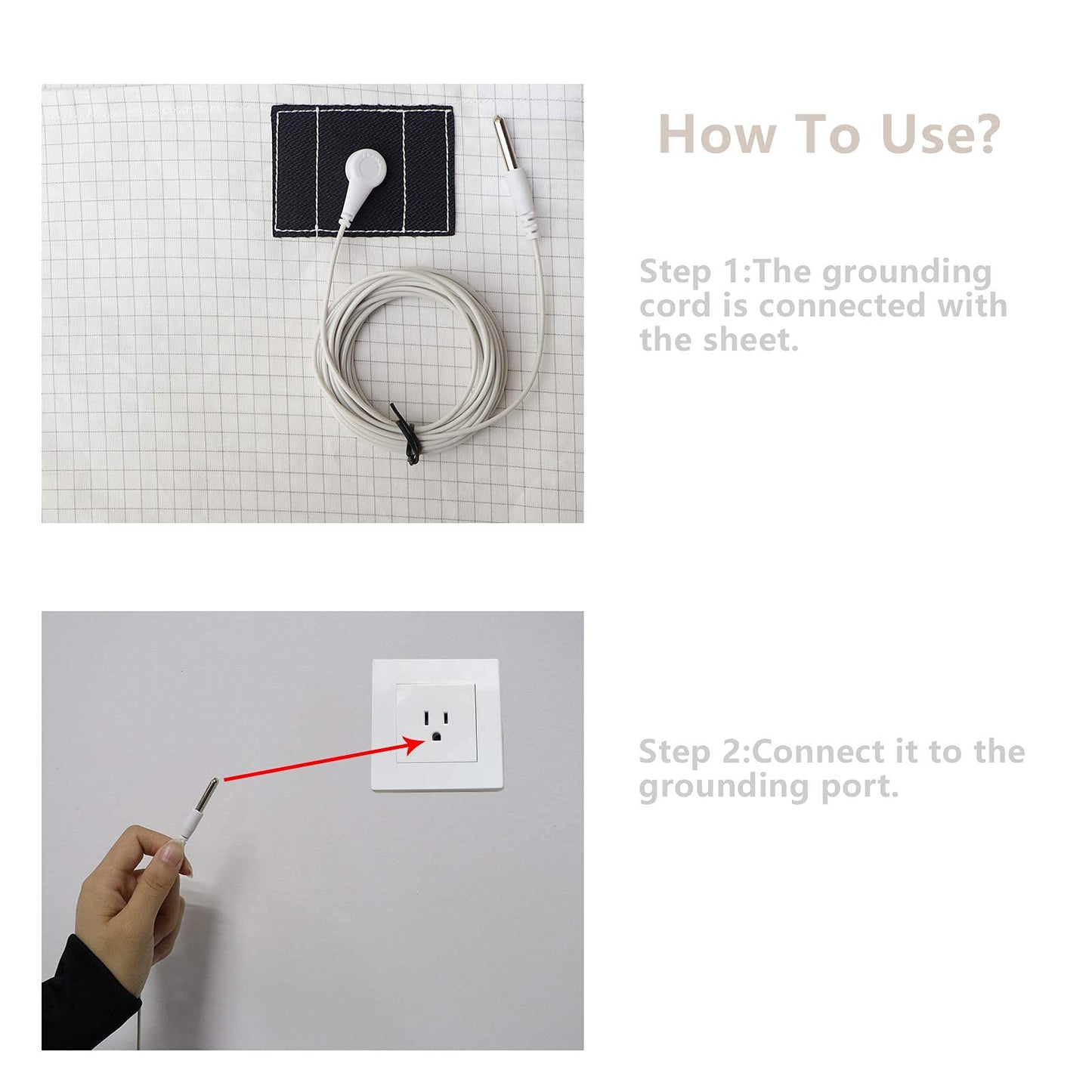 How To Use?

Step 1:The grounding cord is connected with the sheet.

Step 2:Connect it to the grounding port.