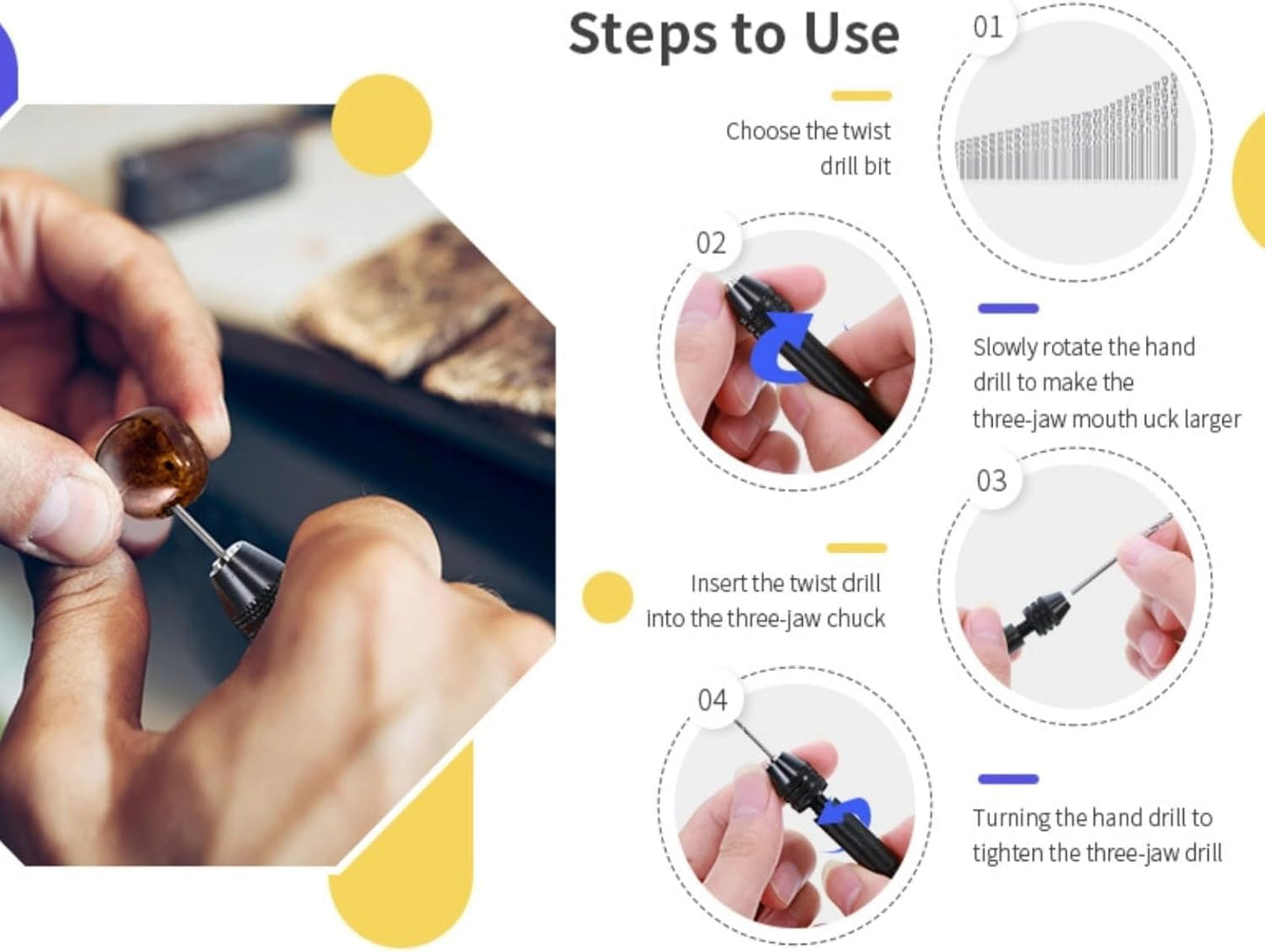 Steps to Use

01

Choose the twist drill bit

02

Slowly rotate the hand drill to make the three-jaw mouth uck larger

03

Insert the twist drill into the three-jaw chuck

04

Turning the hand drill to tighten the three-jaw drill