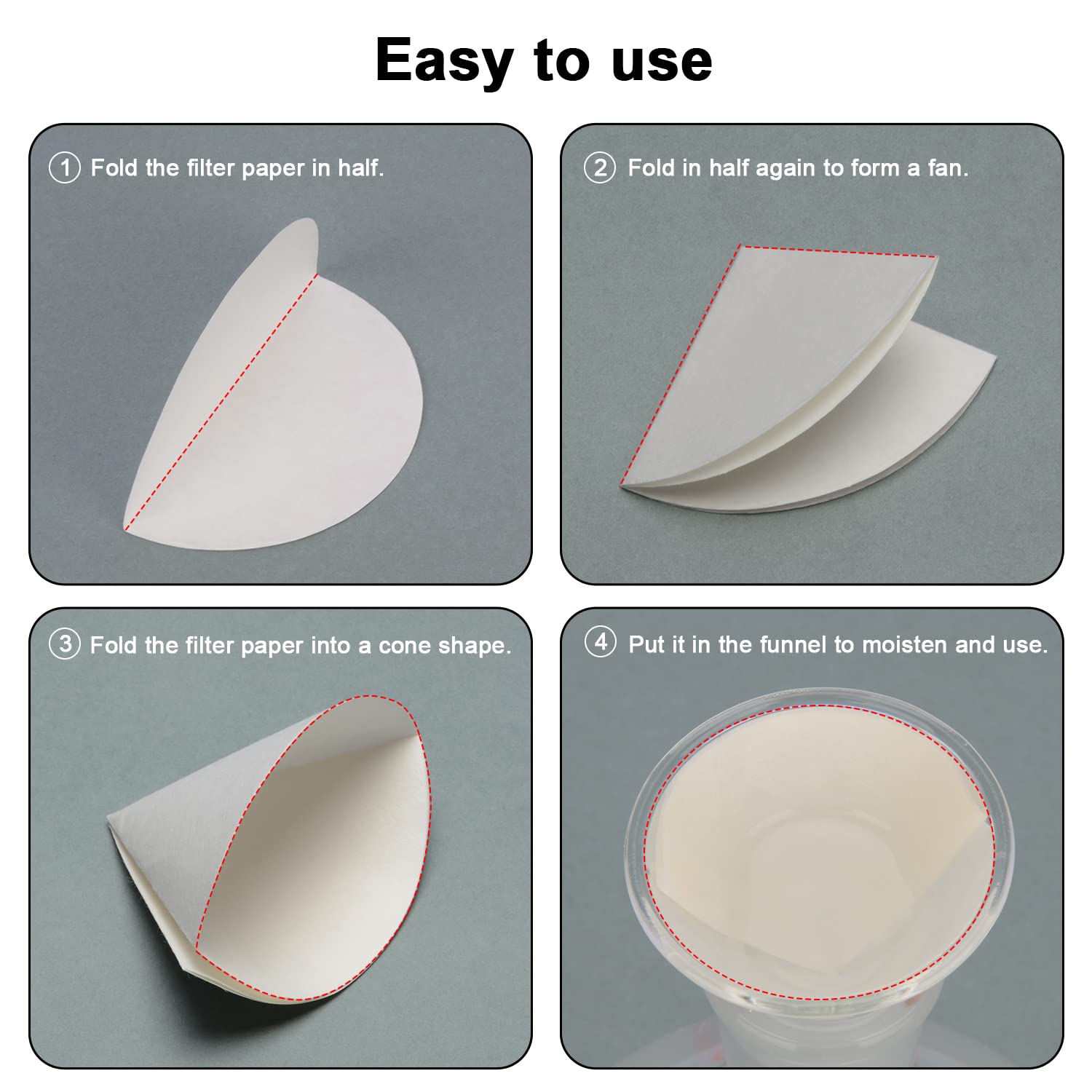 Easy to use

① Fold the filter paper in half.

② Fold in half again to form a fan.

③ Fold the filter paper into a cone shape.

④ Put it in the funnel to moisten and use.