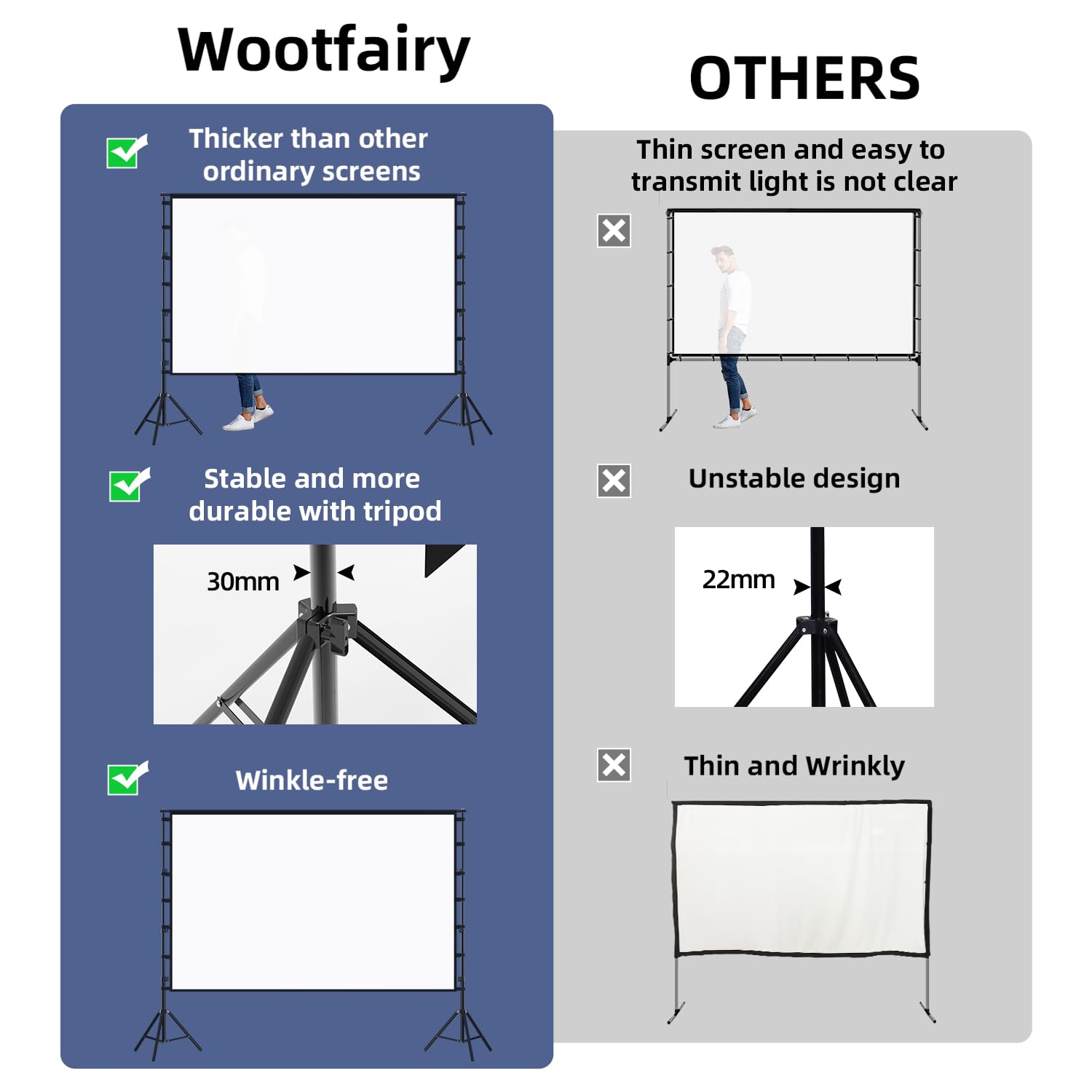 Wootfairy

Thicker than other ordinary screens

Stable and more durable with tripod

30mm

Winkle-free

OTHERS

Thin screen and easy to transmit light is not clear

Unstable design

22mm

Thin and Wrinkly