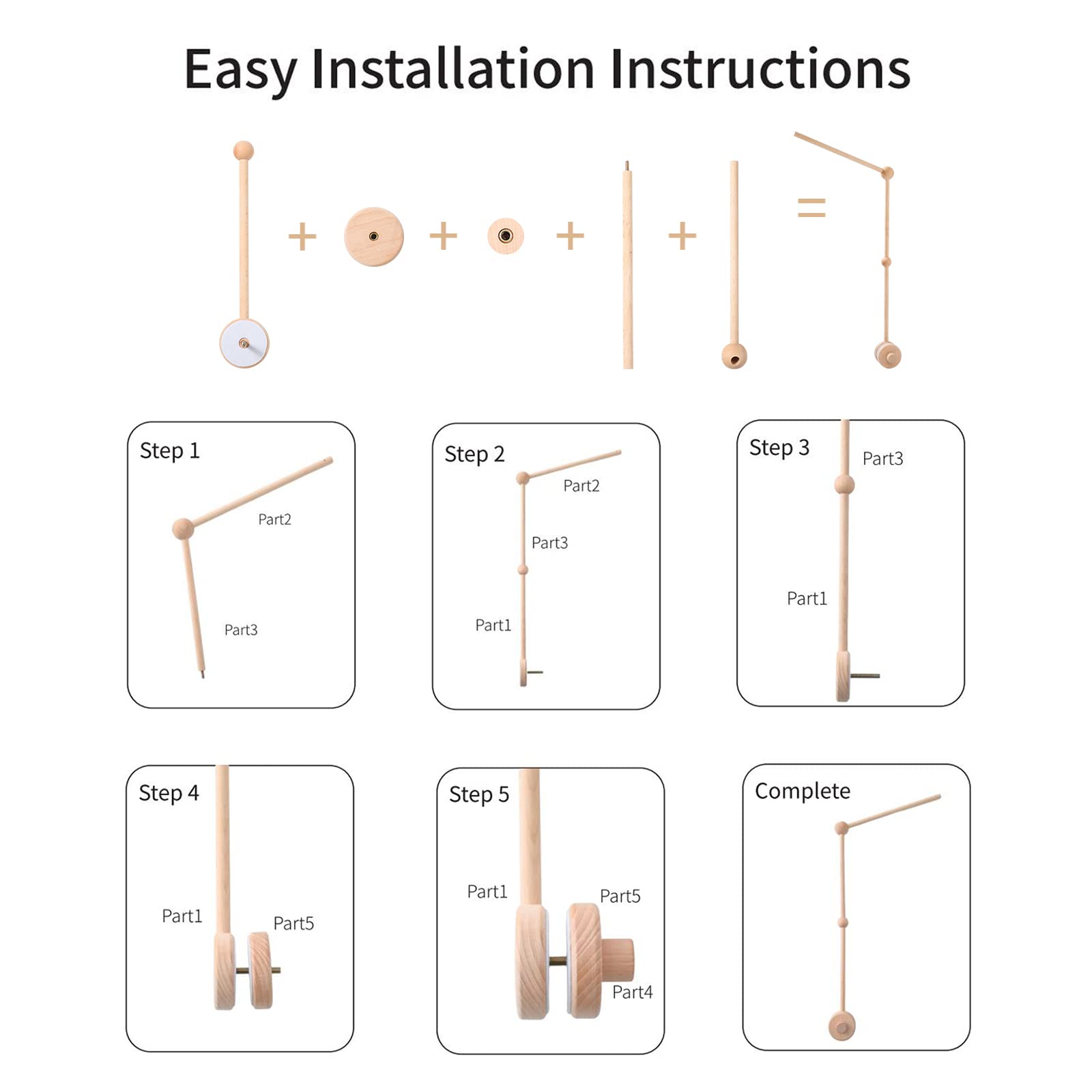 Easy Installation Instructions

+ + + + =

Step 1
Part2
Part3

Step 2
Part2
Part3
Part1

Step 3
Part3
Part1

Step 4
Part1
Part5

Step 5
Part1
Part5
Part4

Complete