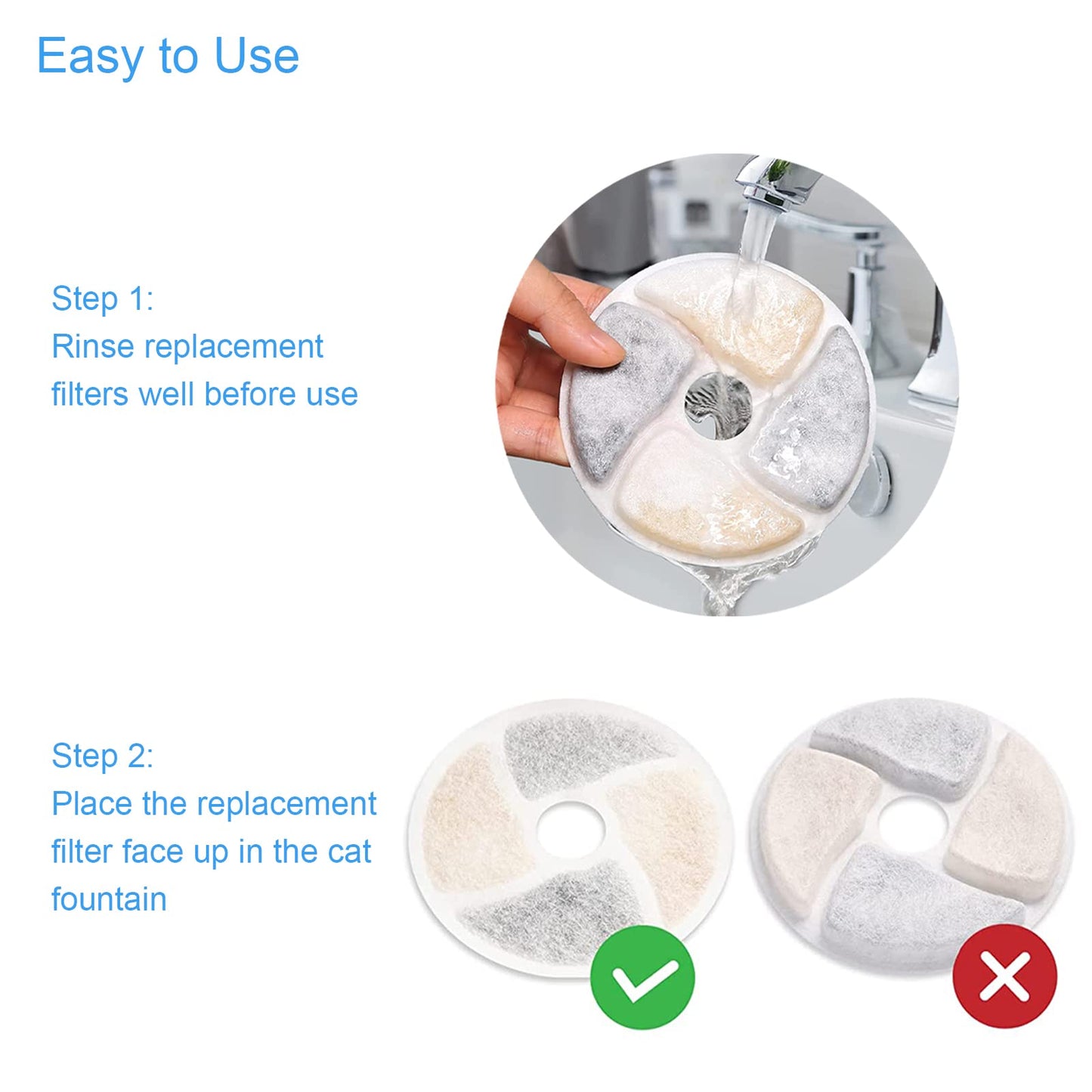 Easy to Use

Step 1:
Rinse replacement filters well before use

Step 2:
Place the replacement filter face up in the cat fountain