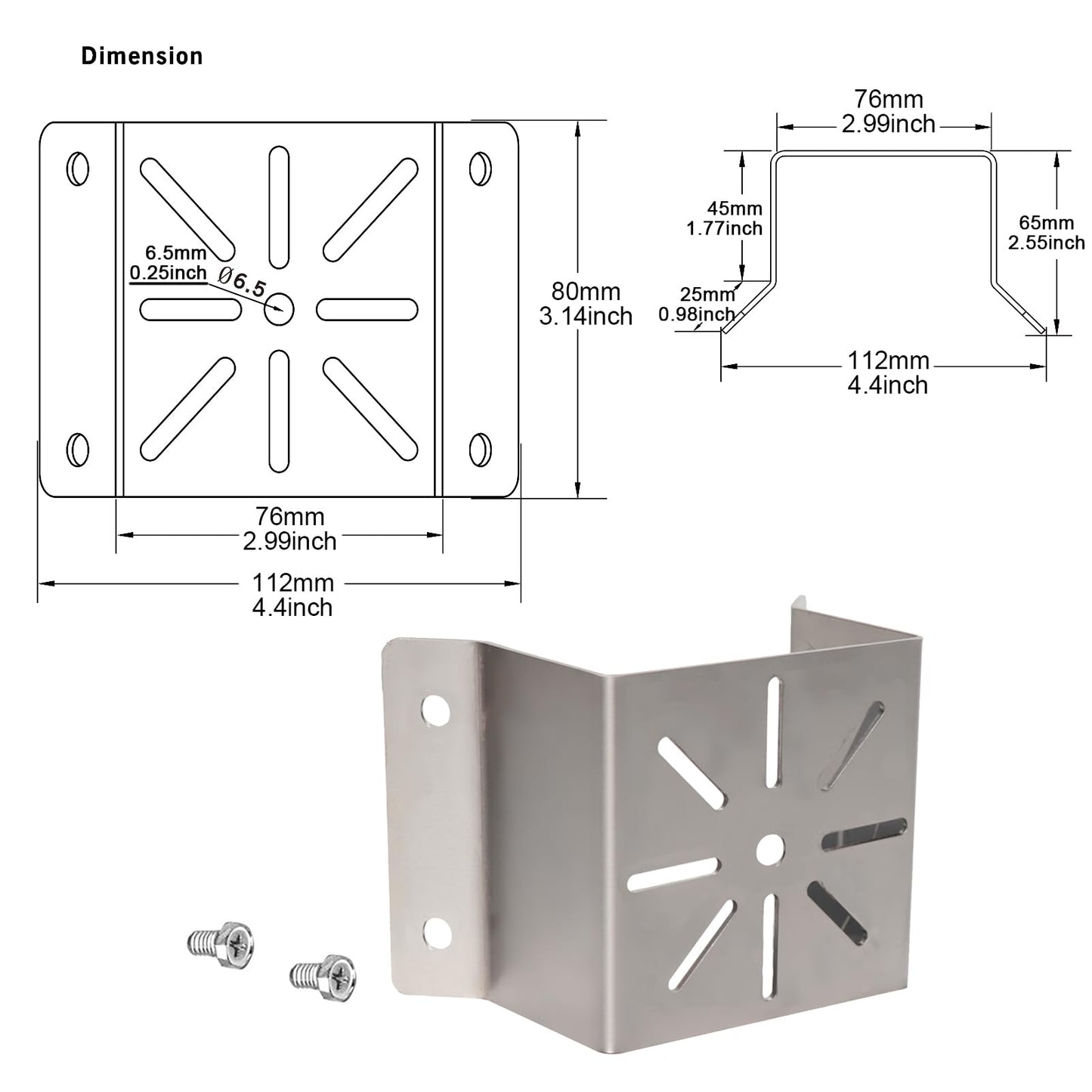 Dimension

6.5mm
0.25inch
Ø6.5

80mm
3.14inch

76mm
2.99inch

112mm
4.4inch

76mm
2.99inch

45mm
1.77inch

65mm
2.55inch

25mm
0.98inch

112mm
4.4inch