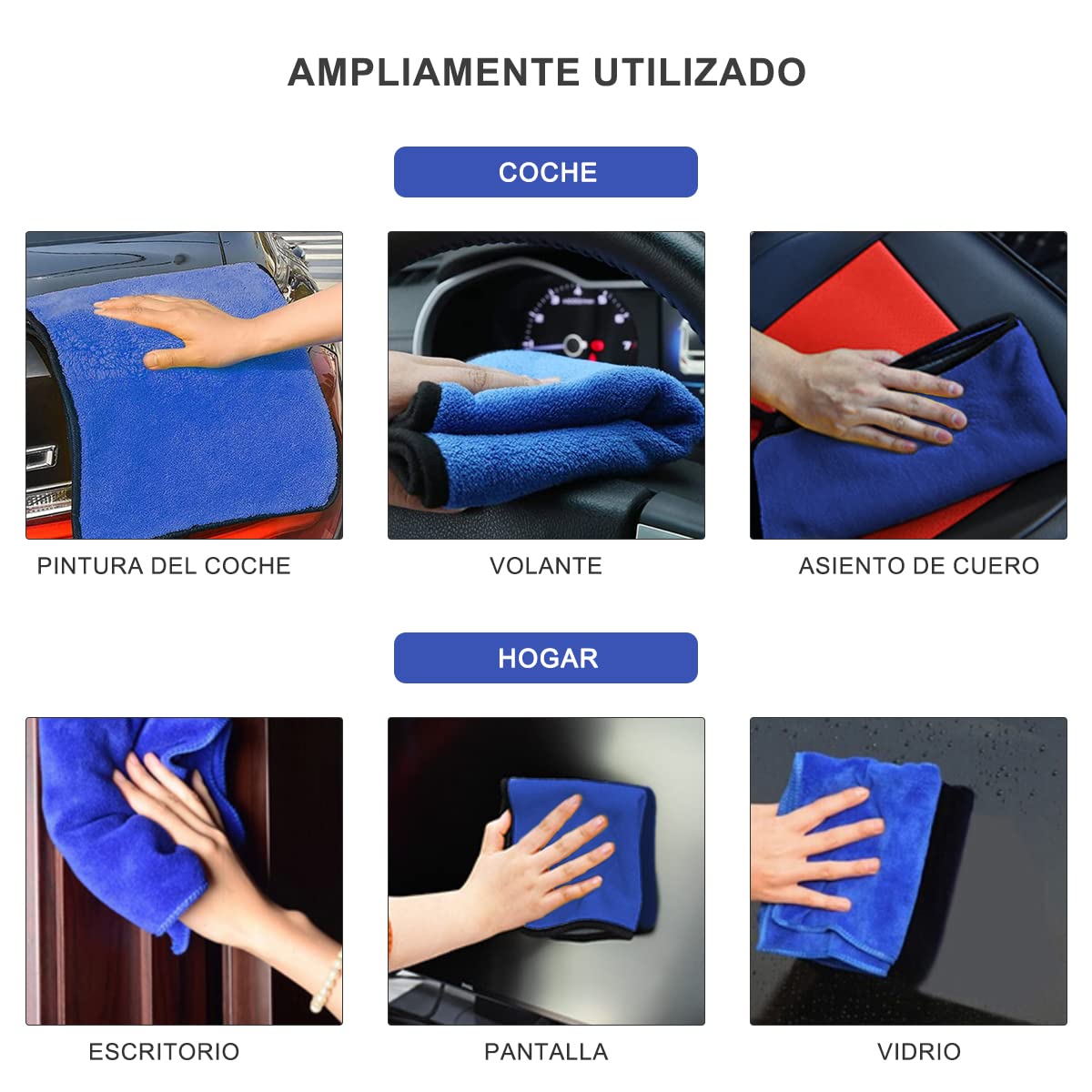 AMPLIAMENTE UTILIZADO

COCHE

PINTURA DEL COCHE

VOLANTE

ASIENTO DE CUERO

HOGAR

ESCRITORIO

PANTALLA

VIDRIO